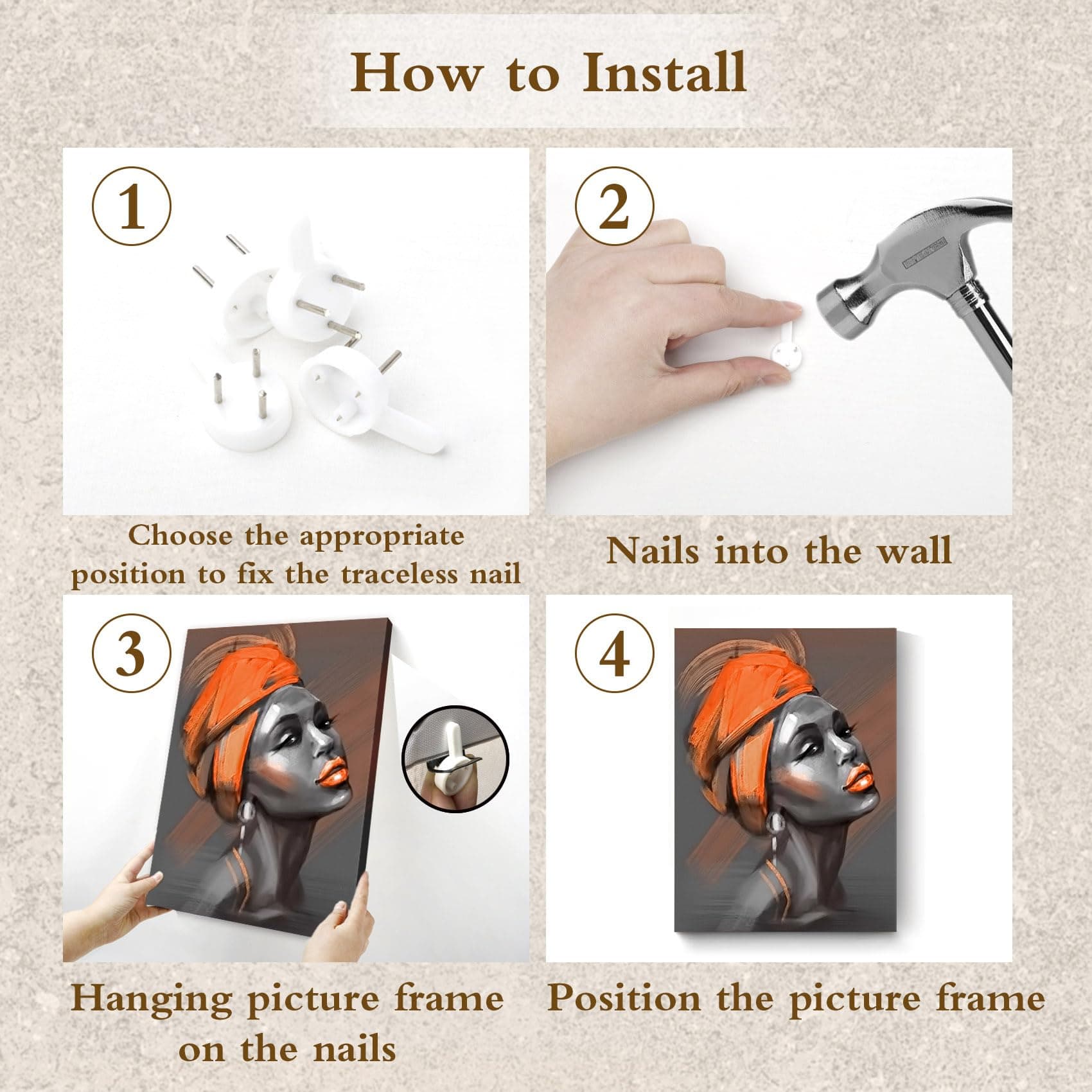 How to Install

①

Choose the appropriate position to fix the traceless nail

②

Nails into the wall

③

Hanging picture frame on the nails

④

Position the picture frame