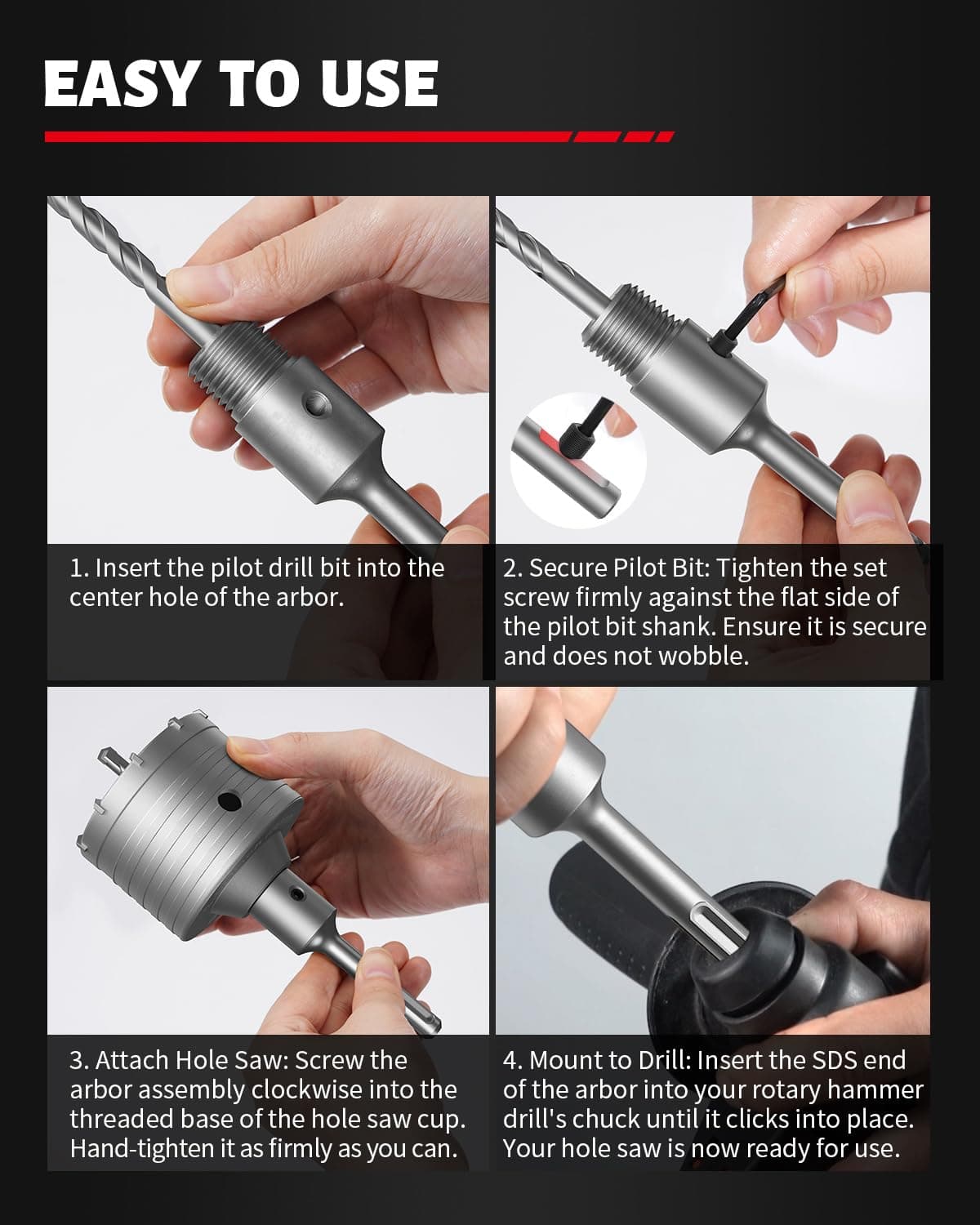 EASY TO USE

1. Insert the pilot drill bit into the center hole of the arbor.

2. Secure Pilot Bit: Tighten the set screw firmly against the flat side of the pilot bit shank. Ensure it is secure and does not wobble.

3. Attach Hole Saw: Screw the arbor assembly clockwise into the threaded base of the hole saw cup. Hand-tighten it as firmly as you can.

4. Mount to Drill: Insert the SDS end of the arbor into your rotary hammer drill's chuck until it clicks into place. Your hole saw is now ready for use.