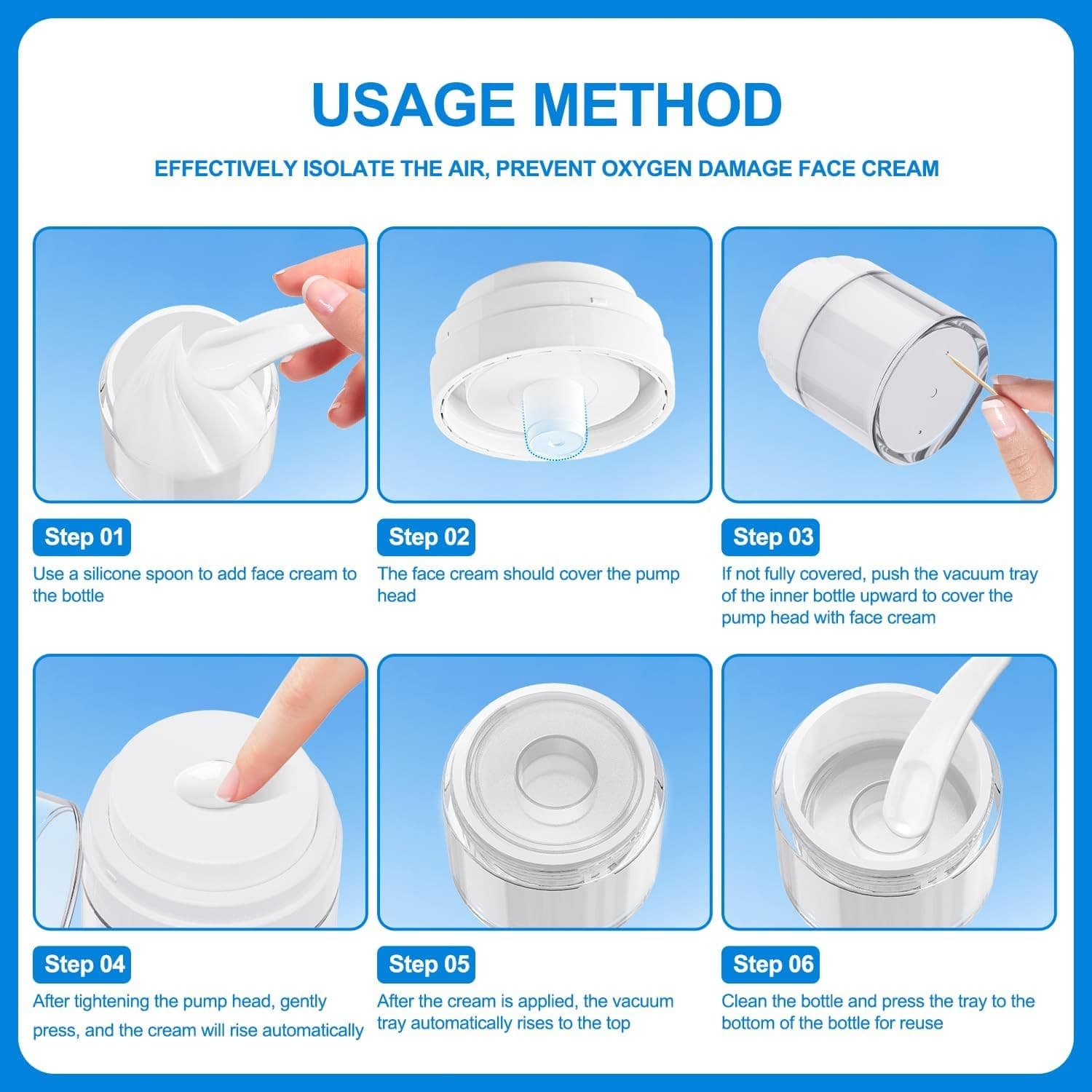 USAGE METHOD

EFFECTIVELY ISOLATE THE AIR, PREVENT OXYGEN DAMAGE FACE CREAM

Step 01

Use a silicone spoon to add face cream to the bottle

Step 02

The face cream should cover the pump head

Step 03

If not fully covered, push the vacuum tray of the inner bottle upward to cover the pump head with face cream

Step 04

After tightening the pump head, gently press, and the cream will rise automatically

Step 05

After the cream is applied, the vacuum tray automatically rises to the top

Step 06

Clean the bottle and press the tray to the bottom of the bottle for reuse