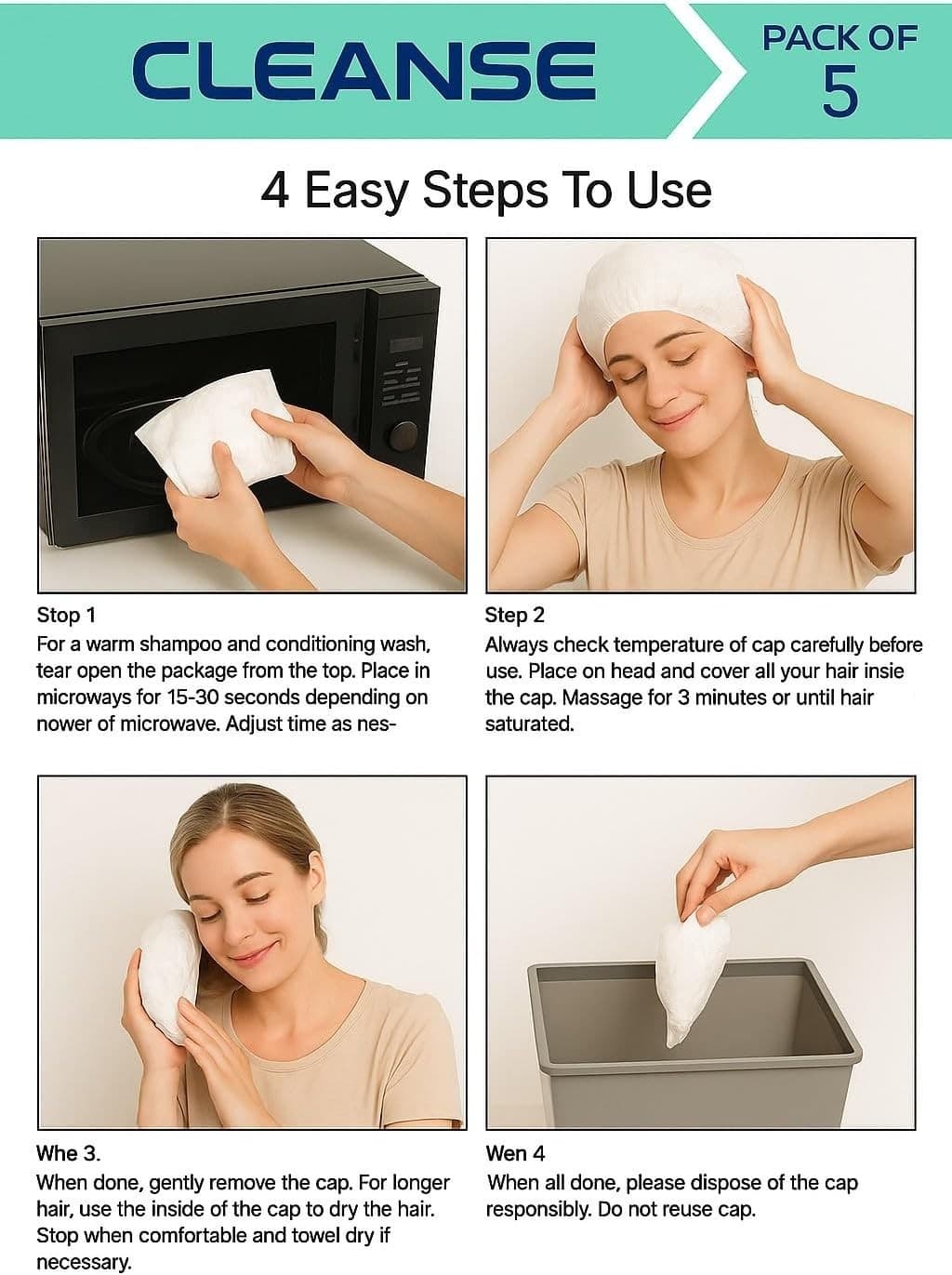 CLEANSE

PACK OF 5

4 Easy Steps To Use

Stop 1
For a warm shampoo and conditioning wash, tear open the package from the top. Place in microways for 15-30 seconds depending on nower of microwave. Adjust time as nes-

Step 2
Always check temperature of cap carefully before use. Place on head and cover all your hair insie the cap. Massage for 3 minutes or until hair saturated.

Whe 3.
When done, gently remove the cap. For longer hair, use the inside of the cap to dry the hair. Stop when comfortable and towel dry if necessary.

Wen 4
When all done, please dispose of the cap responsibly. Do not reuse cap.