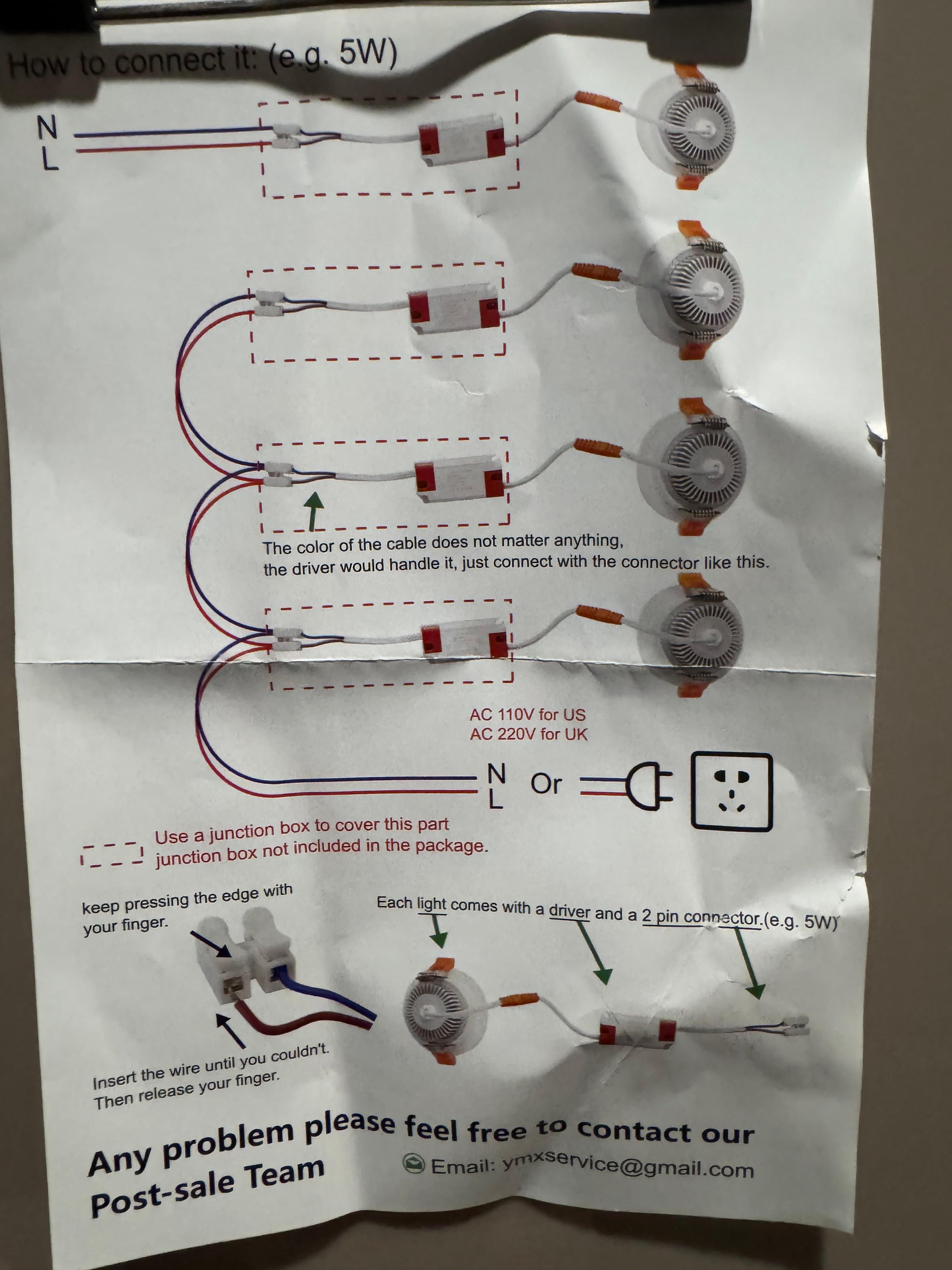 How to connect it: (e.g. 5W)

N
L

The color of the cable does not matter anything, the driver would handle it, just connect with the connector like this.

AC 110V for US
AC 220V for UK

N
L
Or

Use a junction box to cover this part
junction box not included in the package.

keep pressing the edge with your finger.

Insert the wire until you couldn't. Then release your finger.

Each light comes with a driver and a 2 pin connector.(e.g. 5W)

Any problem please feel free to contact our Post-sale Team

Email: ymxservice@gmail.com