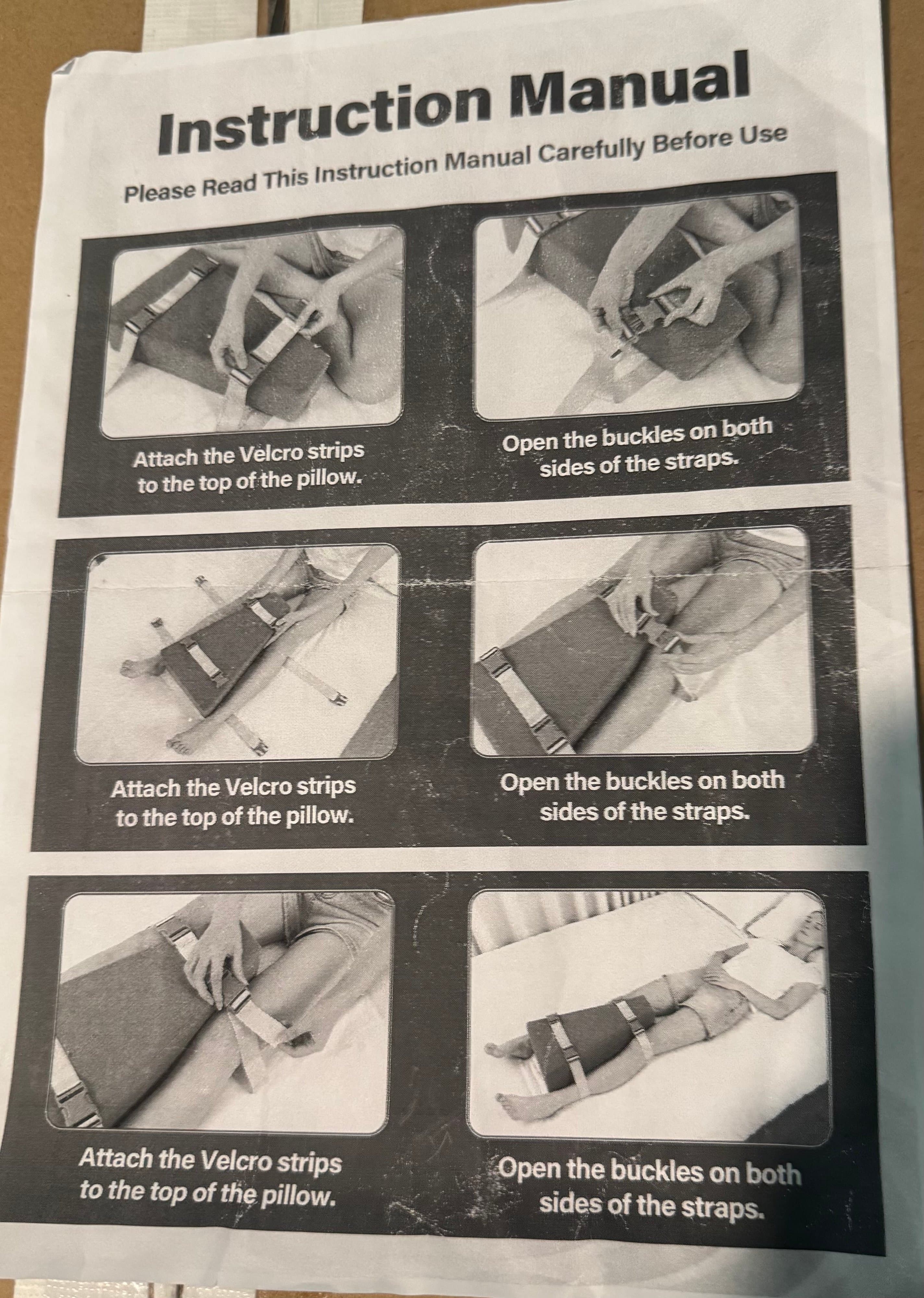 Instruction Manual

Please Read This Instruction Manual Carefully Before Use

Attach the Velcro strips to the top of the pillow.

Open the buckles on both sides of the straps.

Attach the Velcro strips to the top of the pillow.

Open the buckles on both sides of the straps.

Attach the Velcro strips to the top of the pillow.

Open the buckles on both sides of the straps.