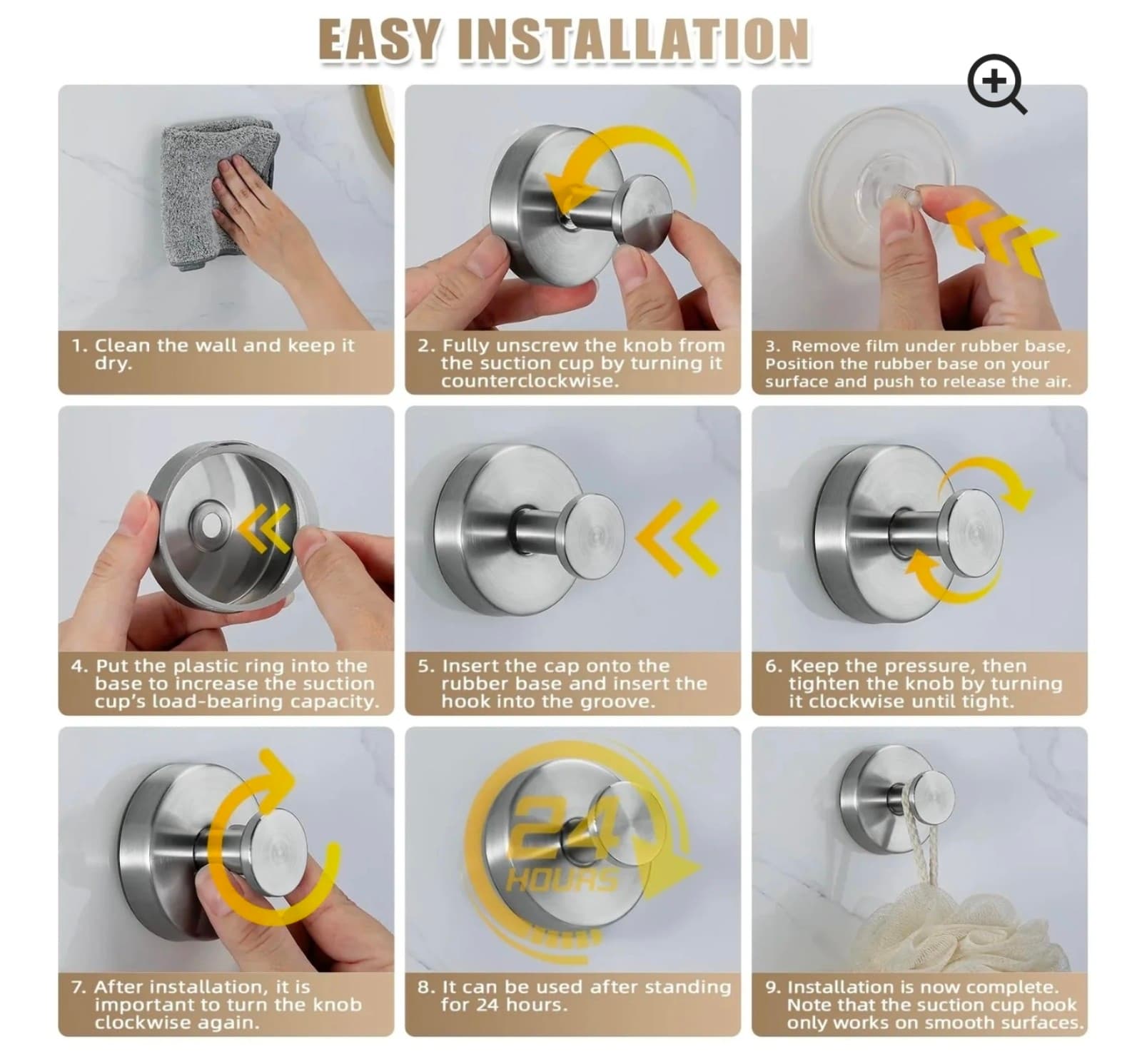 EASY INSTALLATION

1. Clean the wall and keep it dry.

2. Fully unscrew the knob from the suction cup by turning it counterclockwise.

3. Remove film under rubber base, Position the rubber base on your surface and push to release the air.

4. Put the plastic ring into the base to increase the suction cup's load-bearing capacity.

5. Insert the cap onto the rubber base and insert the hook into the groove.

6. Keep the pressure, then tighten the knob by turning it clockwise until tight.

7. After installation, it is important to turn the knob clockwise again.

24 HOURS

8. It can be used after standing for 24 hours.

9. Installation is now complete. Note that the suction cup hook only works on smooth surfaces.