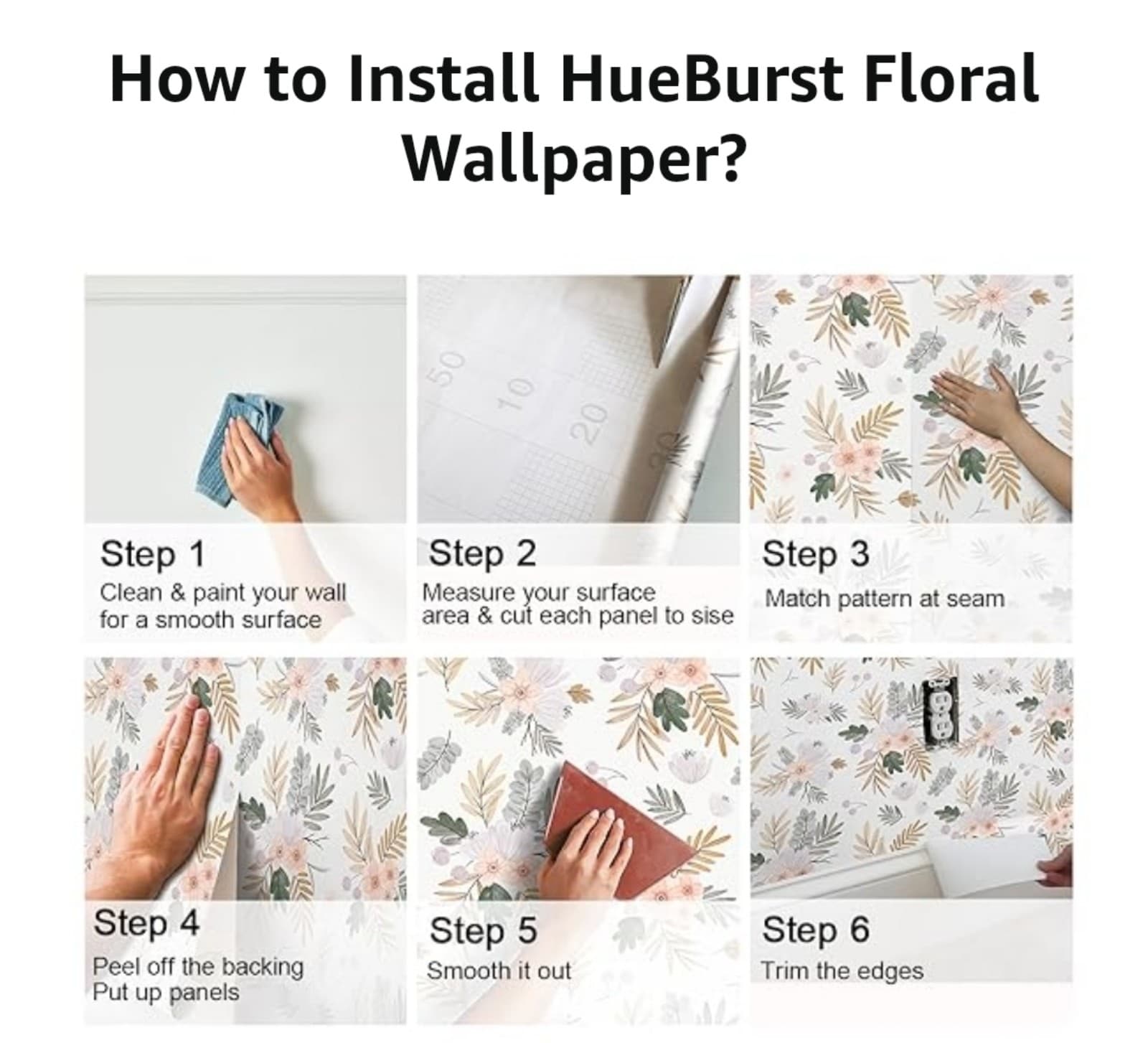 How to Install HueBurst Floral Wallpaper?

50
10
20
30

Step 1
Clean & paint your wall for a smooth surface

Step 2
Measure your surface area & cut each panel to sise

Step 3
Match pattern at seam

Step 4
Peel off the backing
Put up panels

Step 5
Smooth it out

Step 6
Trim the edges