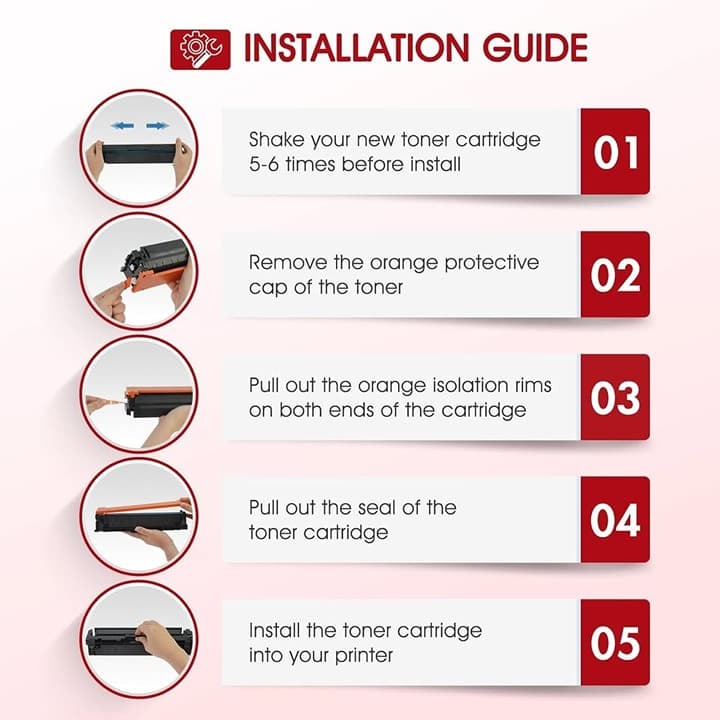 INSTALLATION GUIDE

Shake your new toner cartridge 5-6 times before install

01

Remove the orange protective cap of the toner

02

Pull out the orange isolation rims on both ends of the cartridge

03

Pull out the seal of the toner cartridge

04

Install the toner cartridge into your printer

05