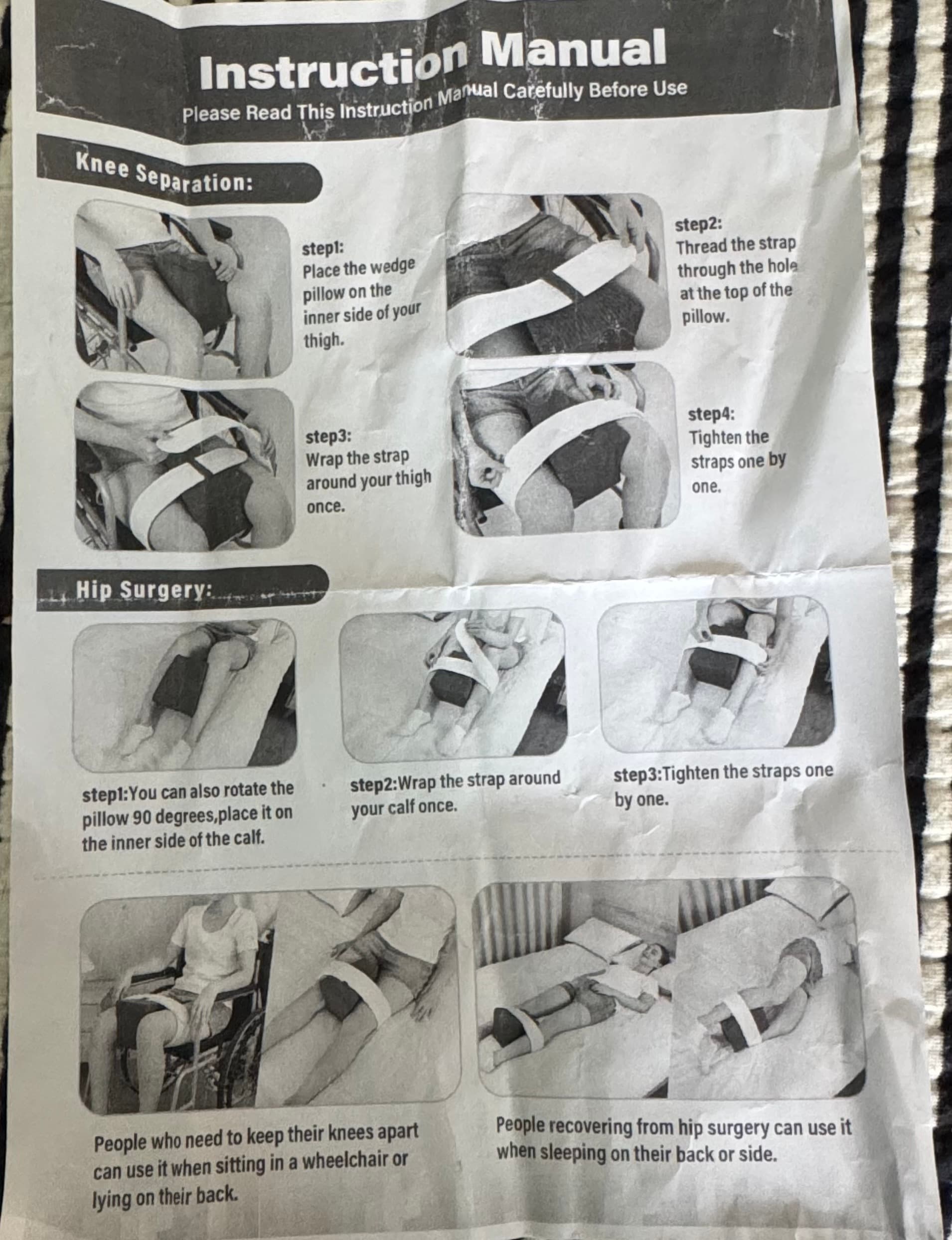 Instruction Manual
Please Read This Instruction Manual Carefully Before Use

Knee Separation:

step1:
Place the wedge pillow on the inner side of your thigh.

step2:
Thread the strap through the hole at the top of the pillow.

step3:
Wrap the strap around your thigh once.

step4:
Tighten the straps one by one.

Hip Surgery:

step1:You can also rotate the pillow 90 degrees,place it on the inner side of the calf.

step2:Wrap the strap around your calf once.

step3:Tighten the straps one by one.

People who need to keep their knees apart can use it when sitting in a wheelchair or lying on their back.

People recovering from hip surgery can use it when sleeping on their back or side.