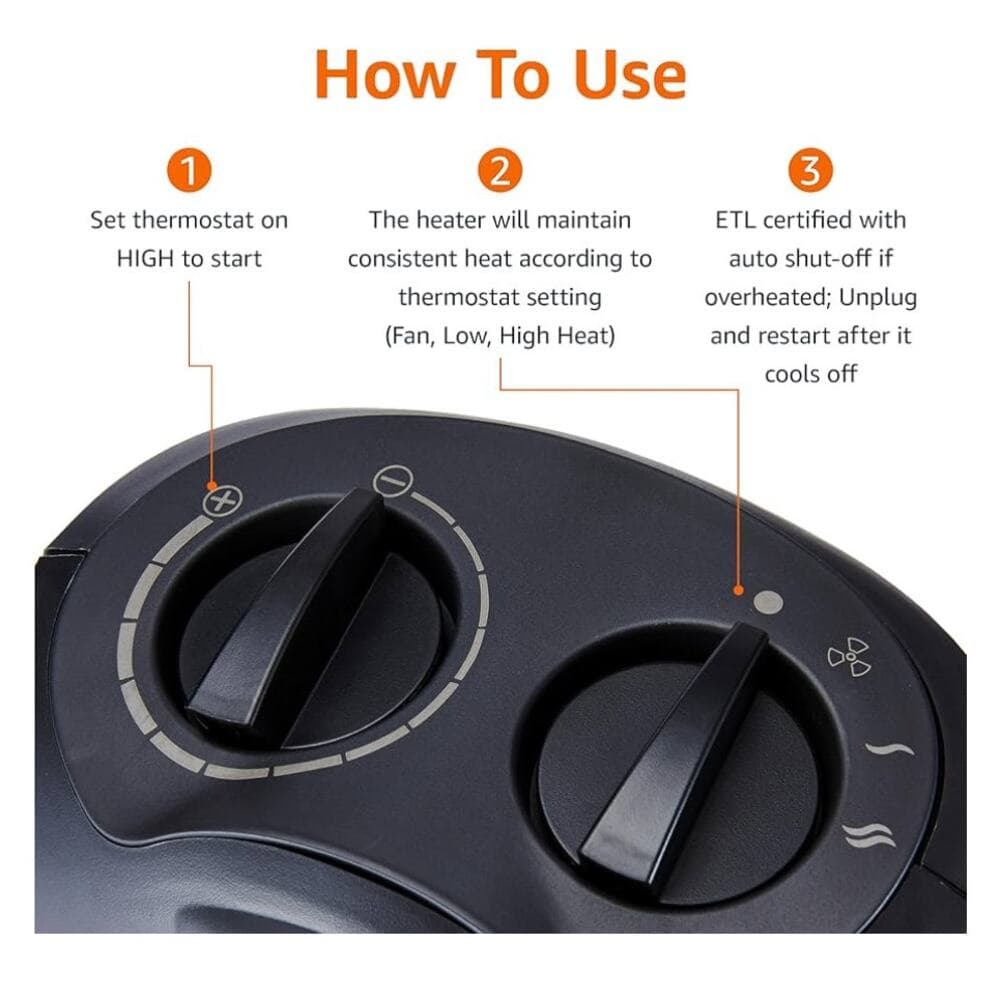 How To Use

1
Set thermostat on HIGH to start

2
The heater will maintain consistent heat according to thermostat setting (Fan, Low, High Heat)

3
ETL certified with auto shut-off if overheated; Unplug and restart after it cools off