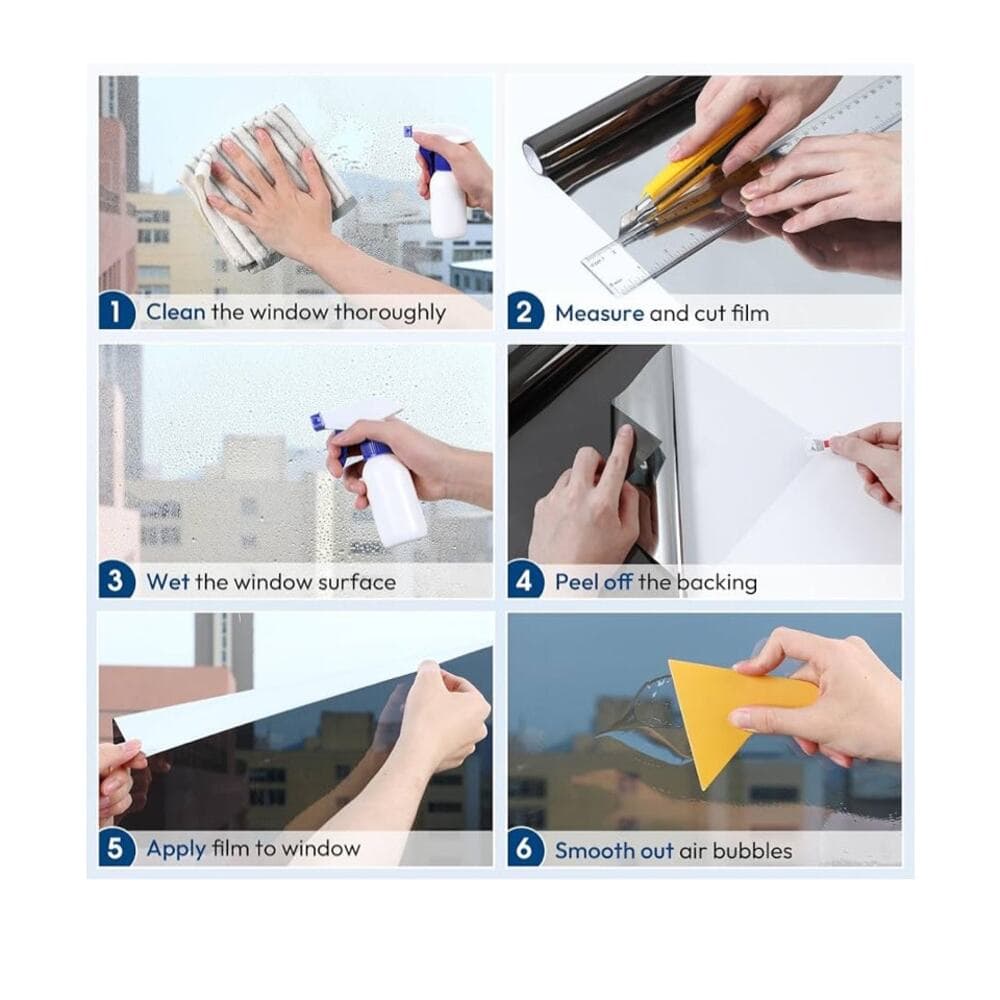 1 Clean the window thoroughly

2 Measure and cut film

3 Wet the window surface

4 Peel off the backing

5 Apply film to window

6 Smooth out air bubbles