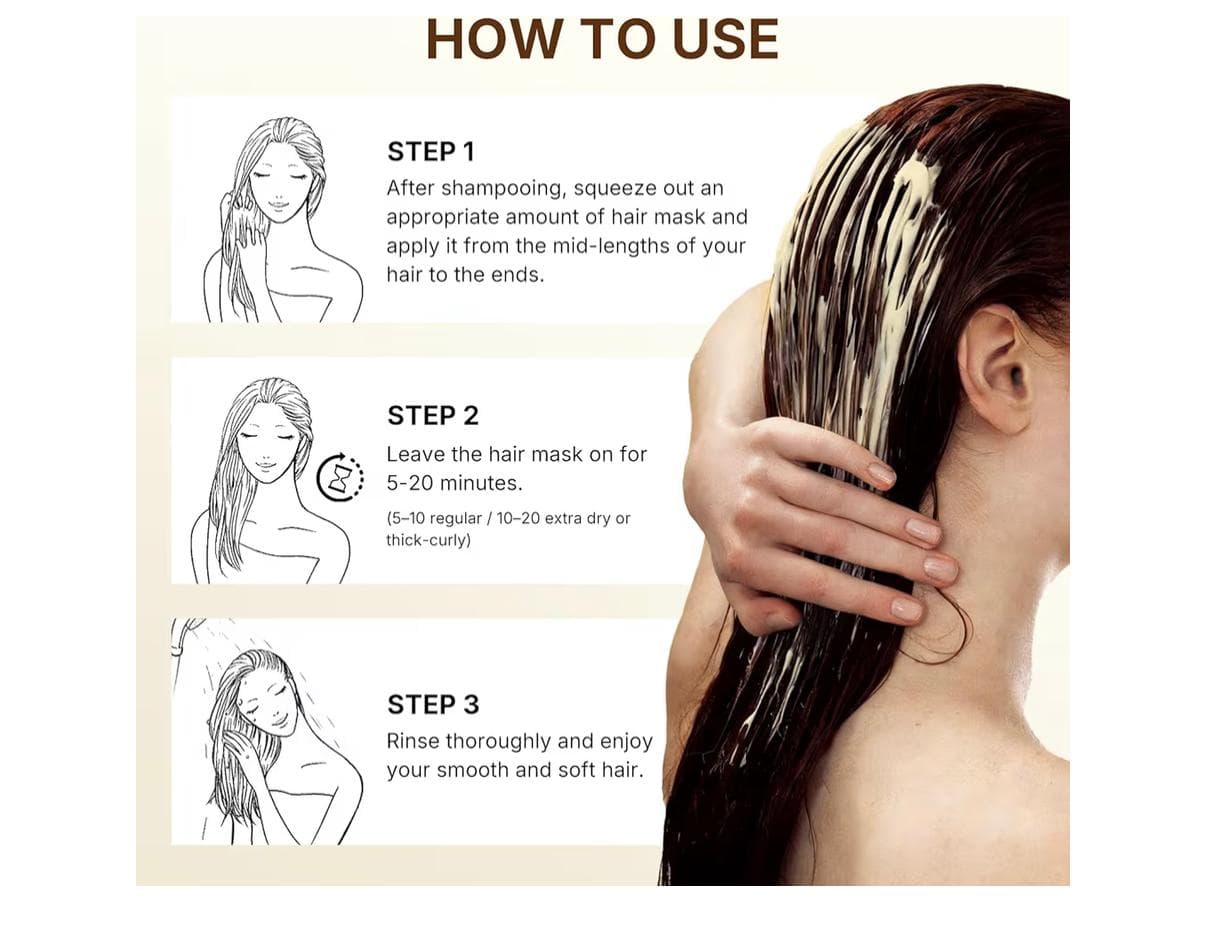 HOW TO USE

STEP 1
After shampooing, squeeze out an appropriate amount of hair mask and apply it from the mid-lengths of your hair to the ends.

STEP 2
Leave the hair mask on for 5-20 minutes.
(5–10 regular / 10–20 extra dry or thick-curly)

STEP 3
Rinse thoroughly and enjoy your smooth and soft hair.