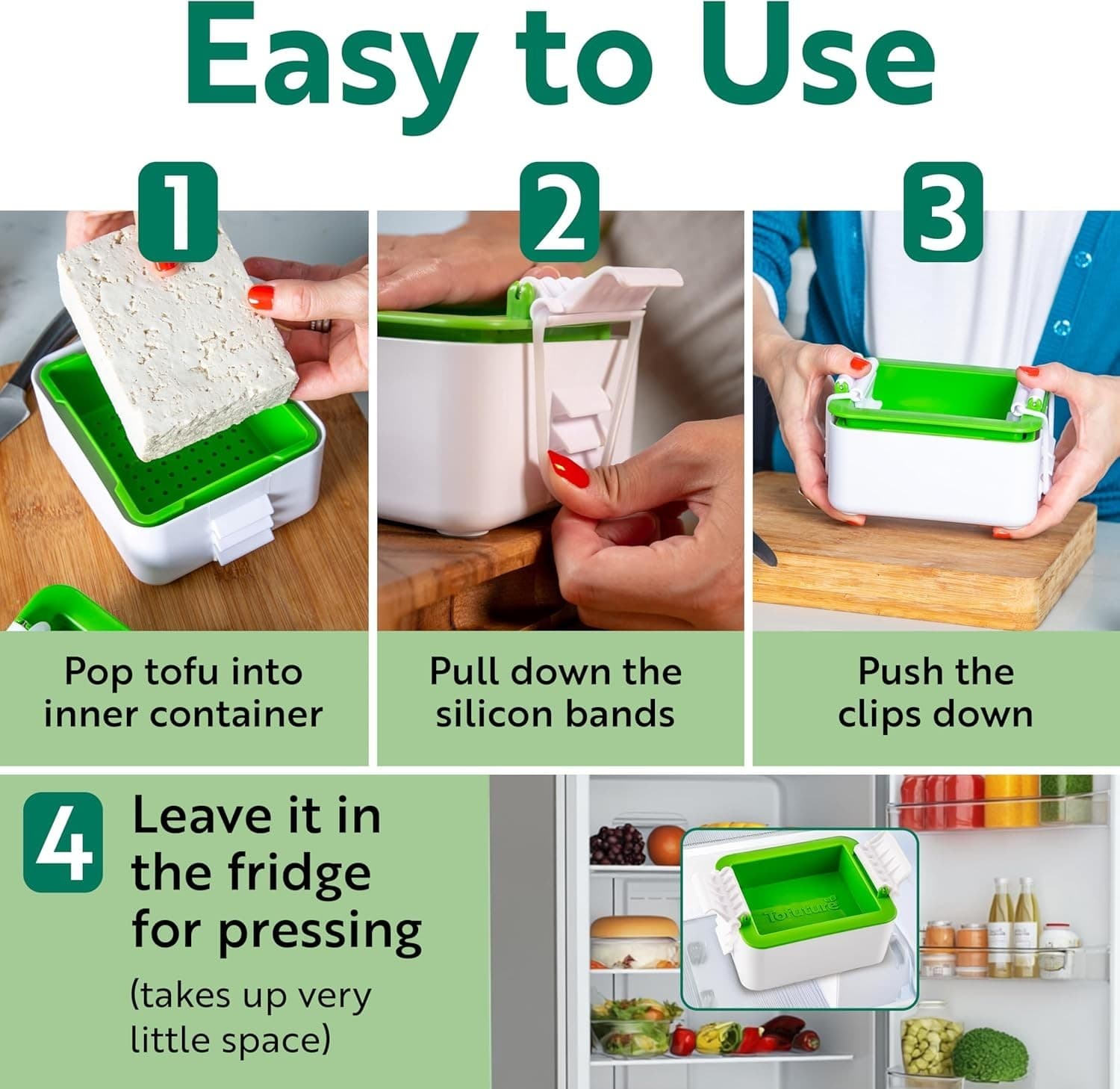 Easy to Use

1

Pop tofu into inner container

2

Pull down the silicon bands

3

Push the clips down

4

Leave it in the fridge for pressing

(takes up very little space)

Tofuture