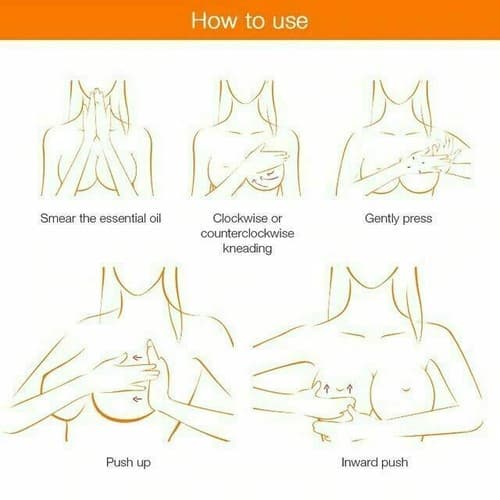 How to use

Smear the essential oil

Clockwise or counterclockwise kneading

Gently press

Push up

Inward push