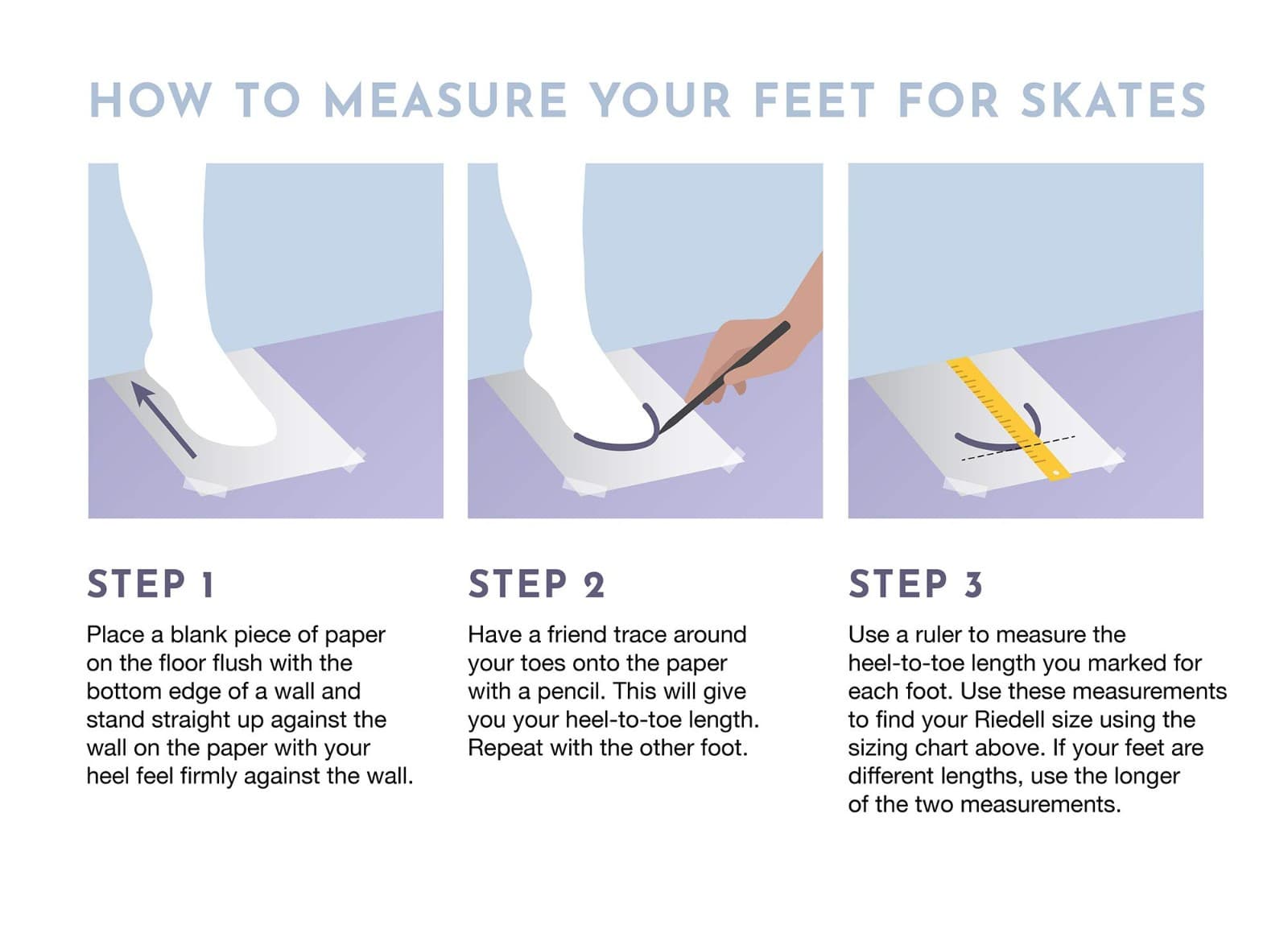 HOW TO MEASURE YOUR FEET FOR SKATES

STEP 1

Place a blank piece of paper on the floor flush with the bottom edge of a wall and stand straight up against the wall on the paper with your heel feel firmly against the wall.

STEP 2

Have a friend trace around your toes onto the paper with a pencil. This will give you your heel-to-toe length. Repeat with the other foot.

STEP 3

Use a ruler to measure the heel-to-toe length you marked for each foot. Use these measurements to find your Riedell size using the sizing chart above. If your feet are different lengths, use the longer of the two measurements.