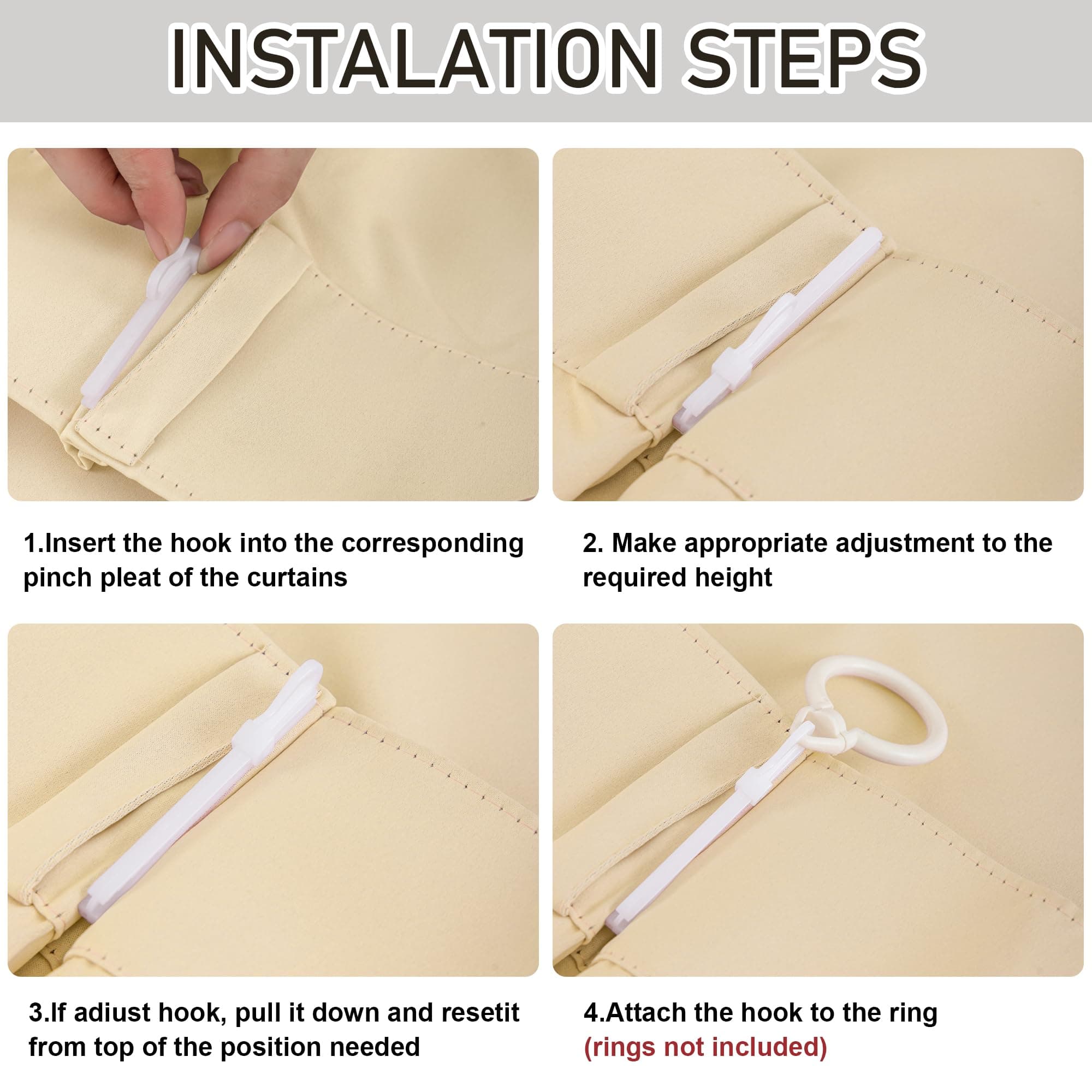 INSTALATION STEPS

1.Insert the hook into the corresponding pinch pleat of the curtains

2. Make appropriate adjustment to the required height

3.If adiust hook, pull it down and resetit from top of the position needed

4.Attach the hook to the ring (rings not included)