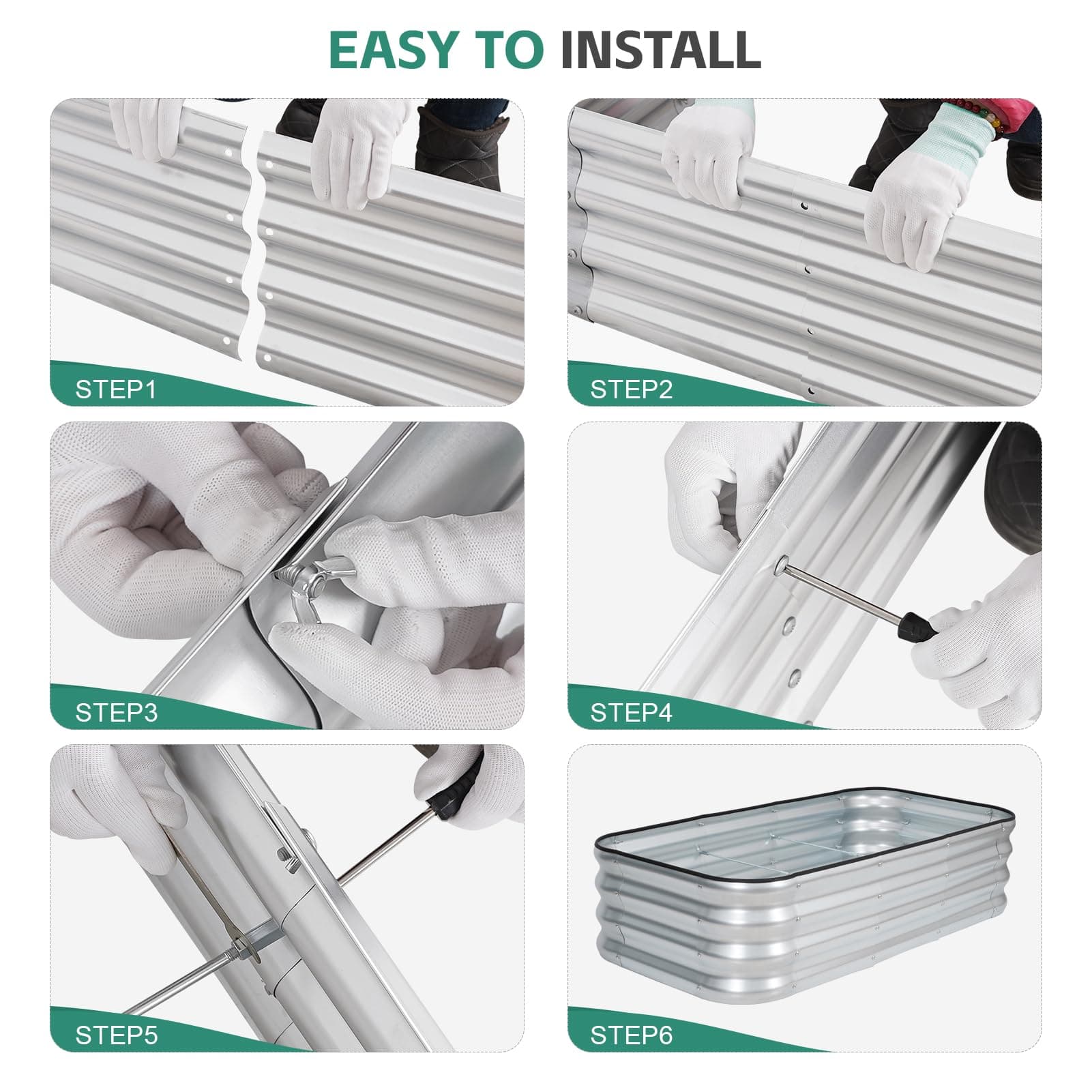 EASY TO INSTALL

STEP1

STEP2

STEP3

STEP4

STEP5

STEP6