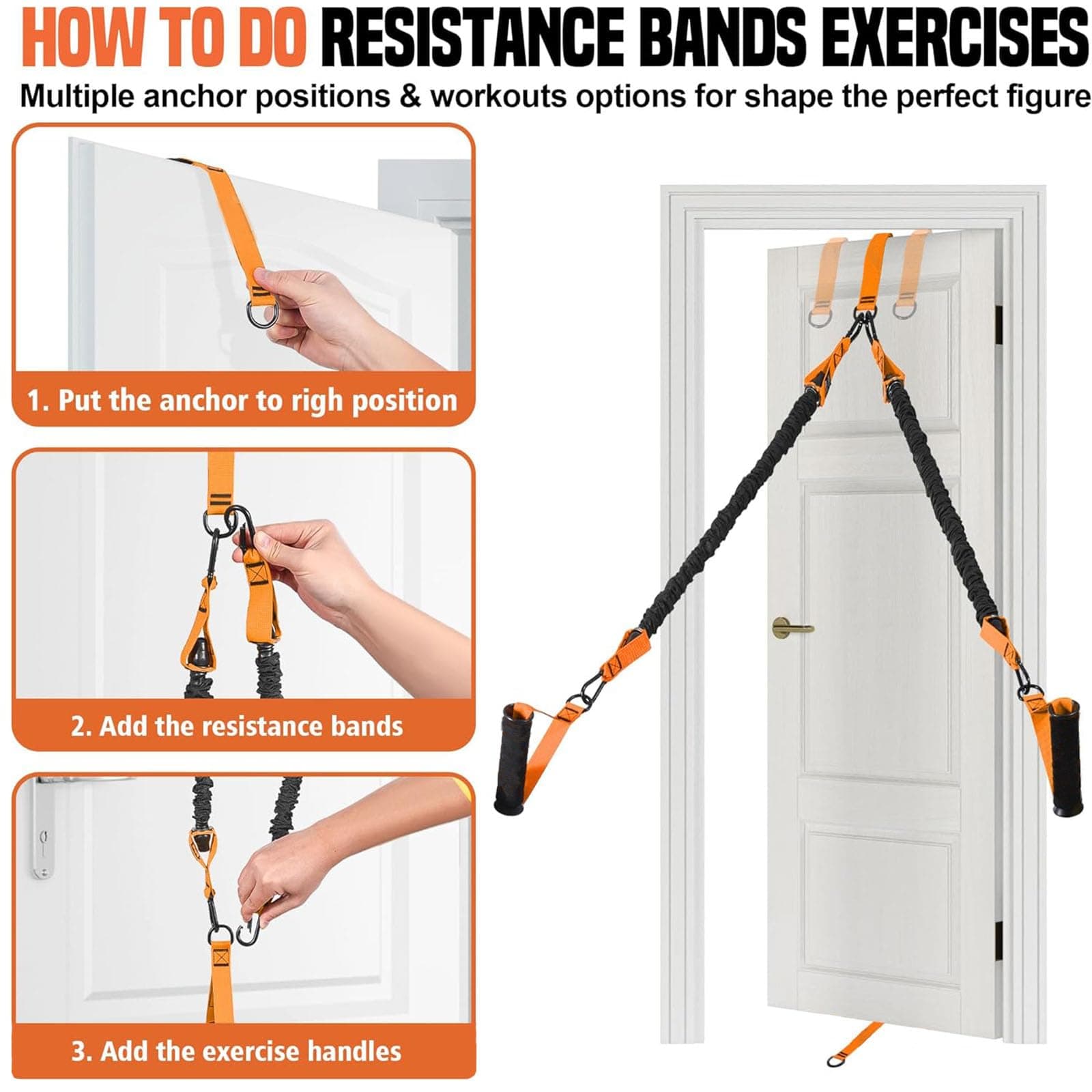 HOW TO DO RESISTANCE BANDS EXERCISES

Multiple anchor positions & workouts options for shape the perfect figure

1. Put the anchor to righ position

2. Add the resistance bands

3. Add the exercise handles