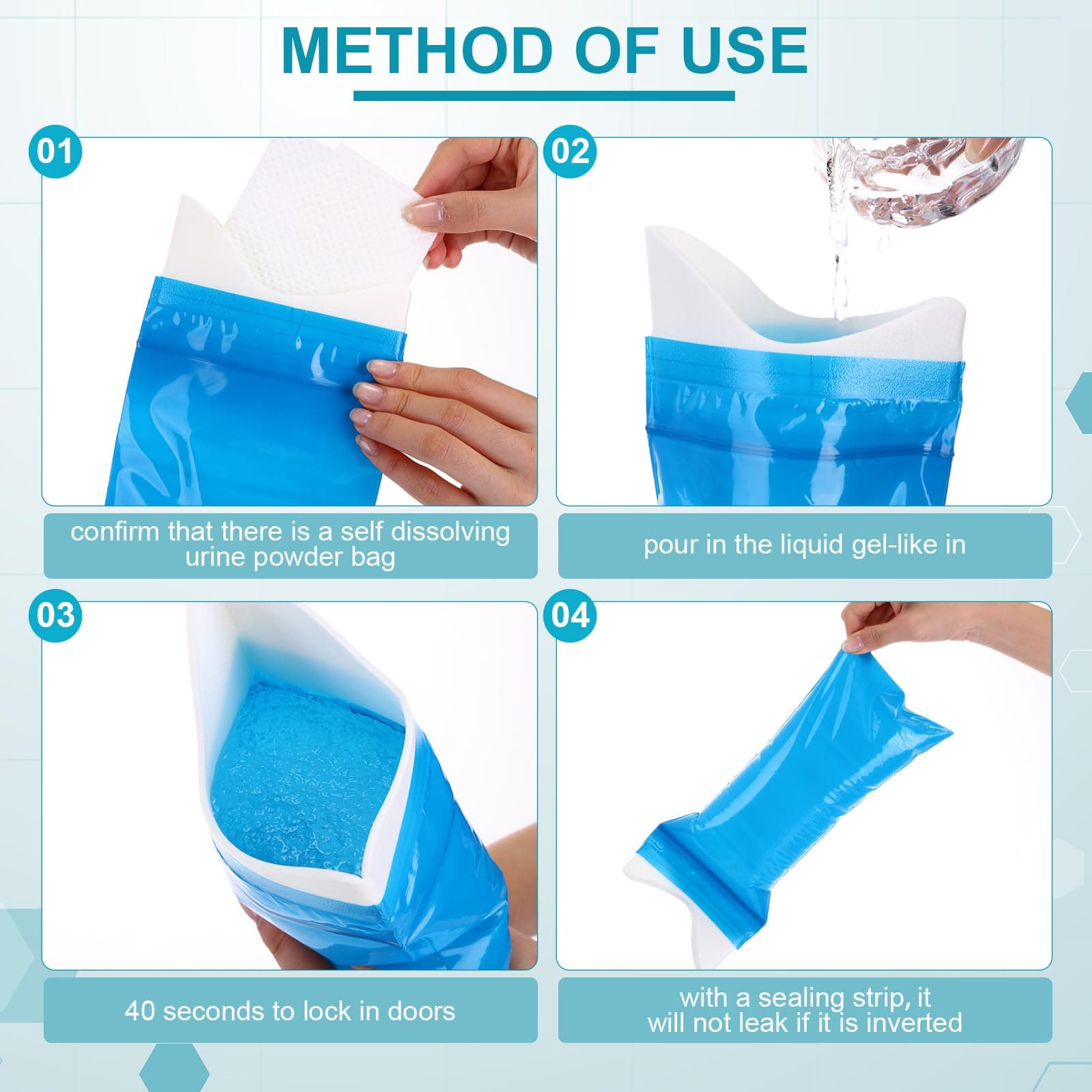 METHOD OF USE

01

confirm that there is a self dissolving urine powder bag

02

pour in the liquid gel-like in

03

40 seconds to lock in doors

04

with a sealing strip, it will not leak if it is inverted