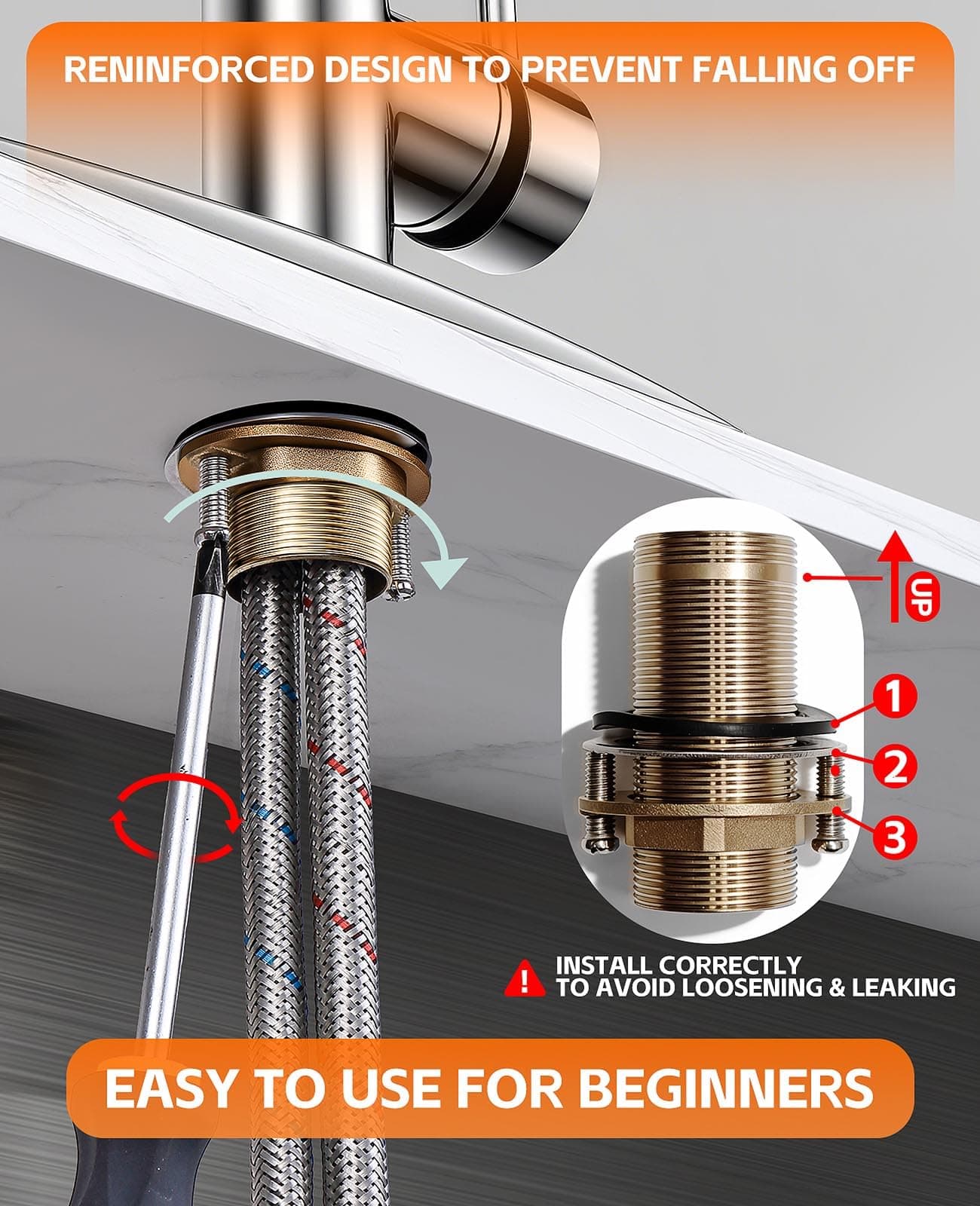 RENINFORCED DESIGN TO PREVENT FALLING OFF

UP

1

2

3

INSTALL CORRECTLY TO AVOID LOOSENING & LEAKING

EASY TO USE FOR BEGINNERS