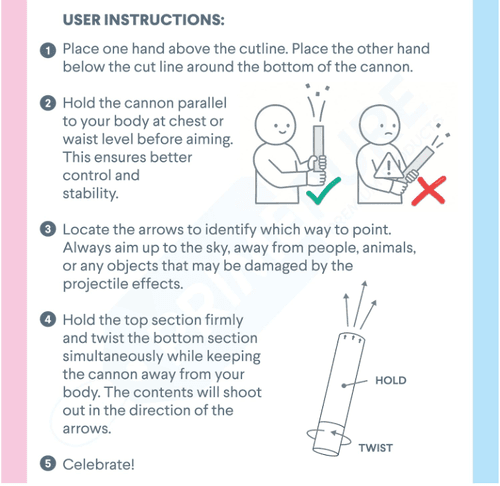 USER INSTRUCTIONS:

1 Place one hand above the cutline. Place the other hand below the cut line around the bottom of the cannon.

2 Hold the cannon parallel to your body at chest or waist level before aiming. This ensures better control and stability.

3 Locate the arrows to identify which way to point. Always aim up to the sky, away from people, animals, or any objects that may be damaged by the projectile effects.

4 Hold the top section firmly and twist the bottom section simultaneously while keeping the cannon away from your body. The contents will shoot out in the direction of the arrows.

HOLD

TWIST

5 Celebrate!