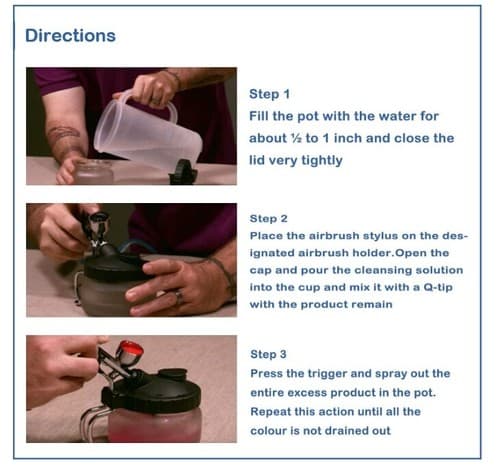 Directions

Step 1
Fill the pot with the water for about ½ to 1 inch and close the lid very tightly

Step 2
Place the airbrush stylus on the designated airbrush holder.Open the cap and pour the cleansing solution into the cup and mix it with a Q-tip with the product remain

Step 3
Press the trigger and spray out the entire excess product in the pot. Repeat this action until all the colour is not drained out