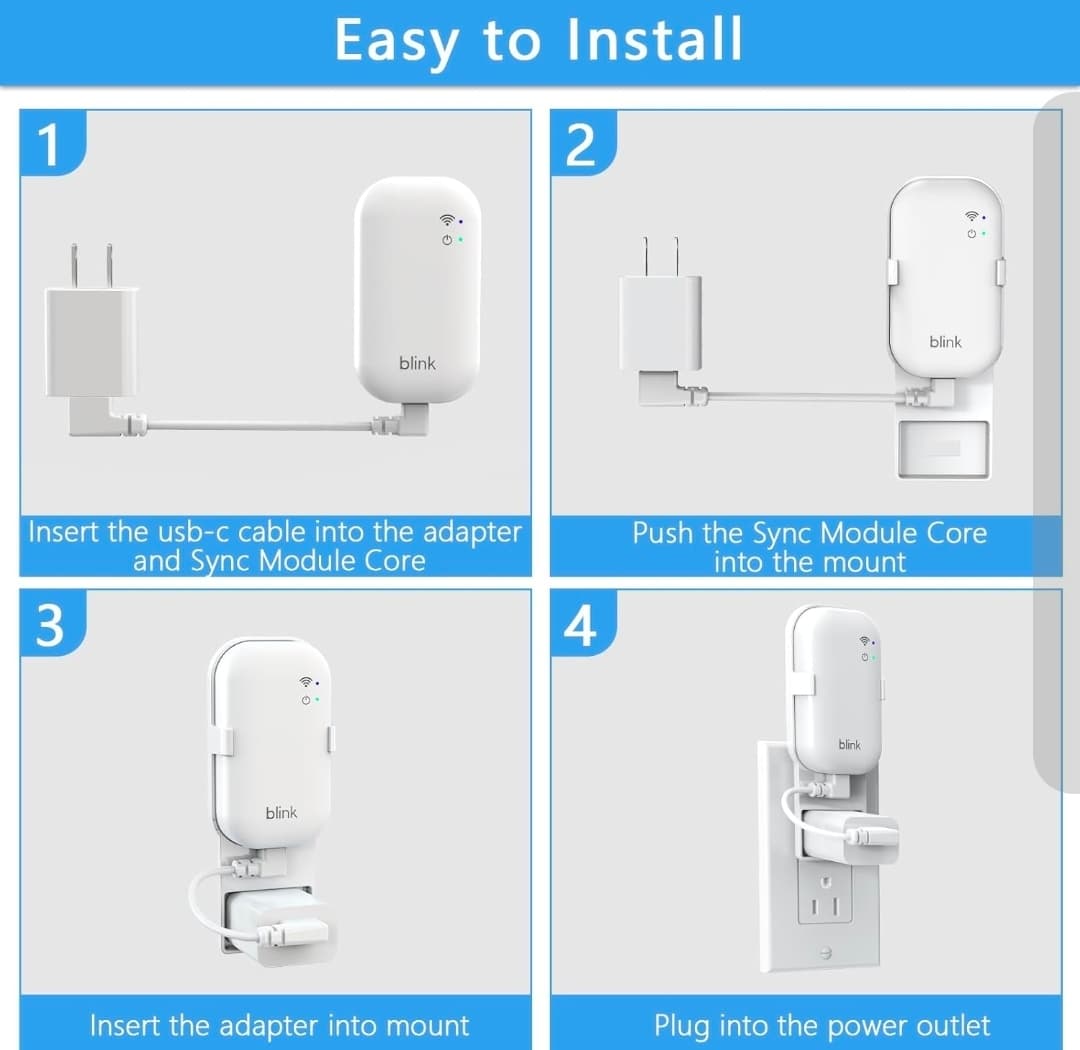 Easy to Install

1

blink

Insert the usb-c cable into the adapter and Sync Module Core

2

blink

Push the Sync Module Core into the mount

3

blink

Insert the adapter into mount

4

blink

Plug into the power outlet