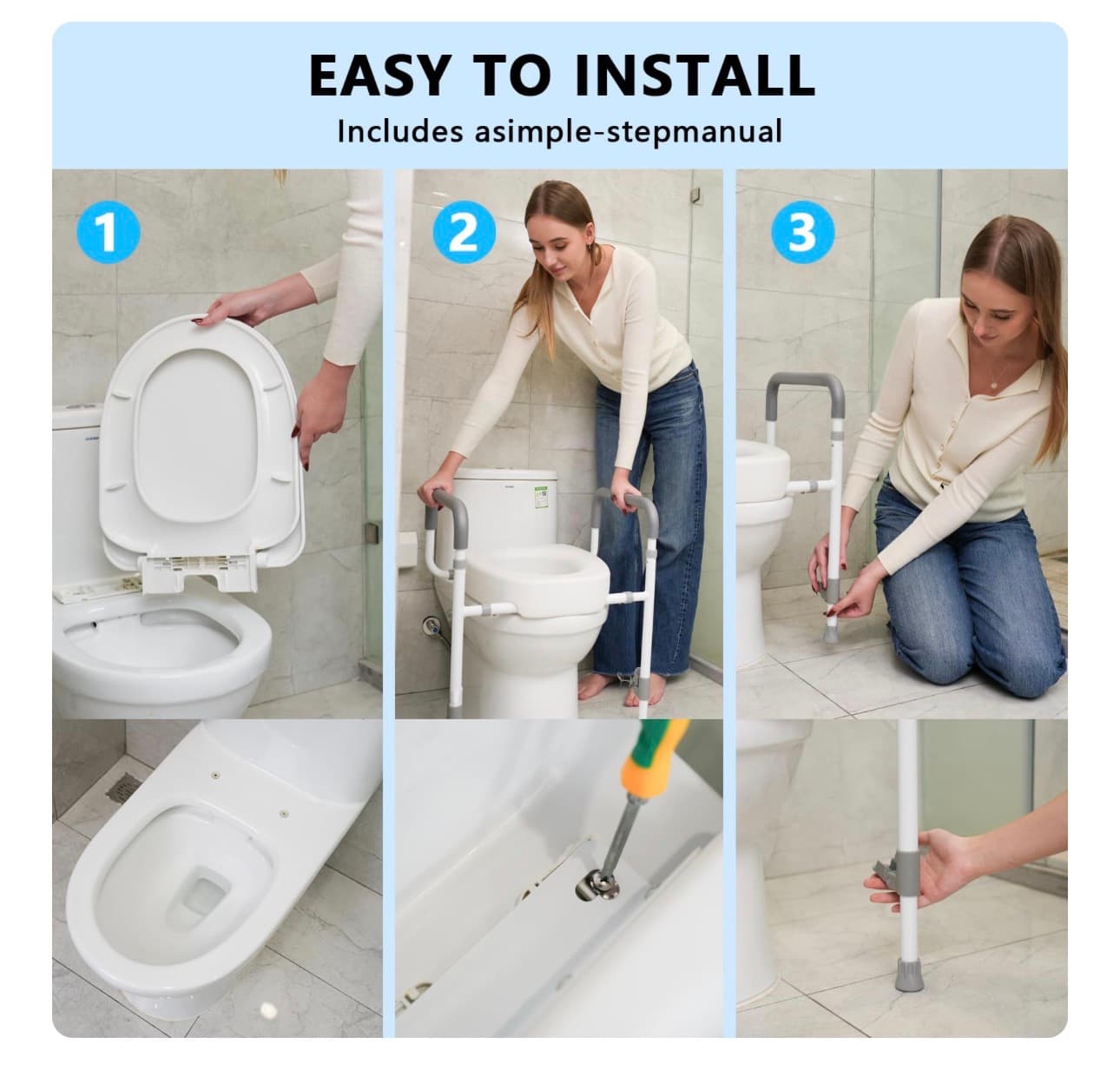 EASY TO INSTALL

Includes asimple-stepmanual

1

2

3