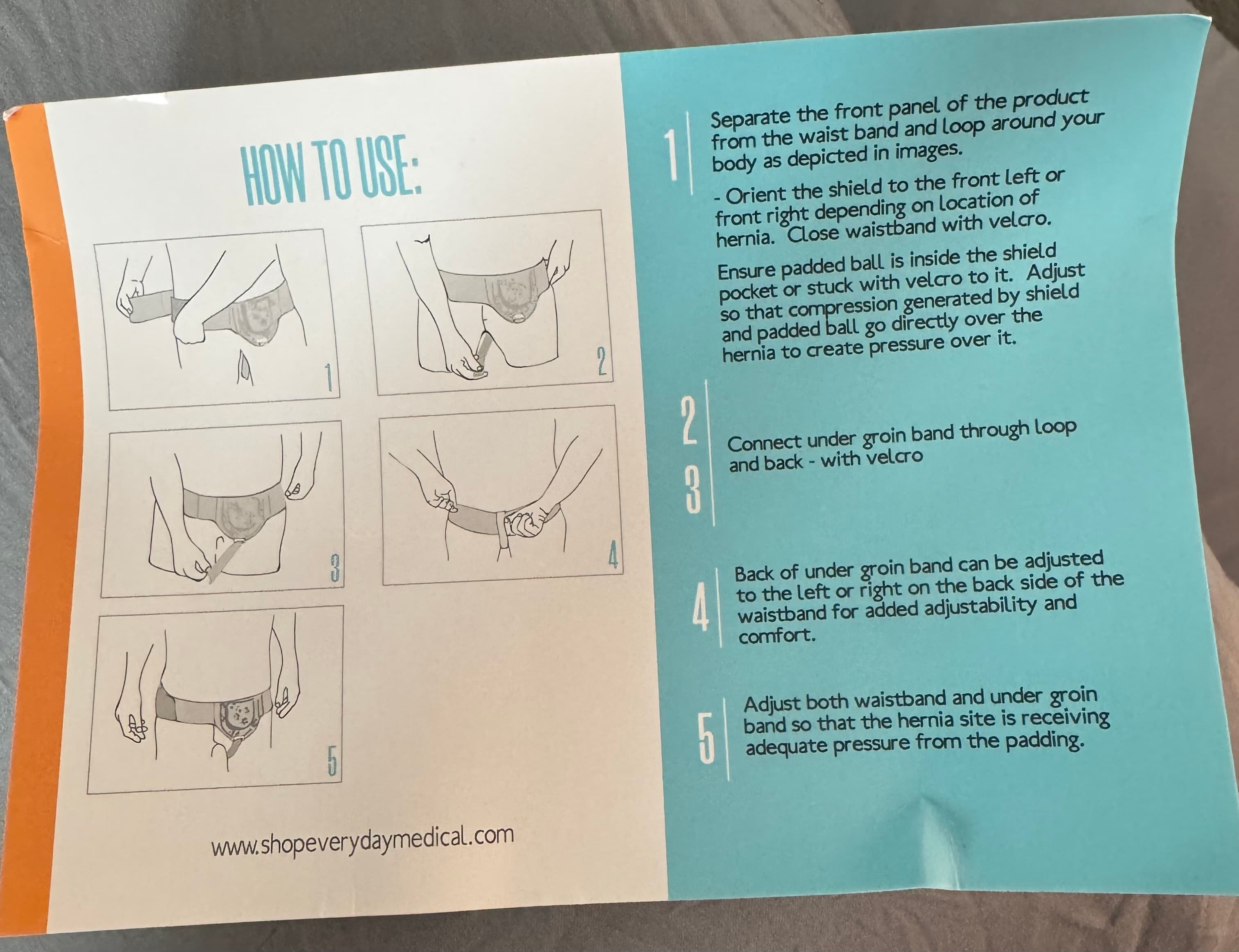 HOW TO USE:

1

2

3

4

5

www.shopeverydaymedical.com

1 Separate the front panel of the product from the waist band and loop around your body as depicted in images.

- Orient the shield to the front left or front right depending on location of hernia. Close waistband with velcro.

Ensure padded ball is inside the shield pocket or stuck with velcro to it. Adjust so that compression generated by shield and padded ball go directly over the hernia to create pressure over it.

2
3 Connect under groin band through loop and back - with velcro

4 Back of under groin band can be adjusted to the left or right on the back side of the waistband for added adjustability and comfort.

5 Adjust both waistband and under groin band so that the hernia site is receiving adequate pressure from the padding.