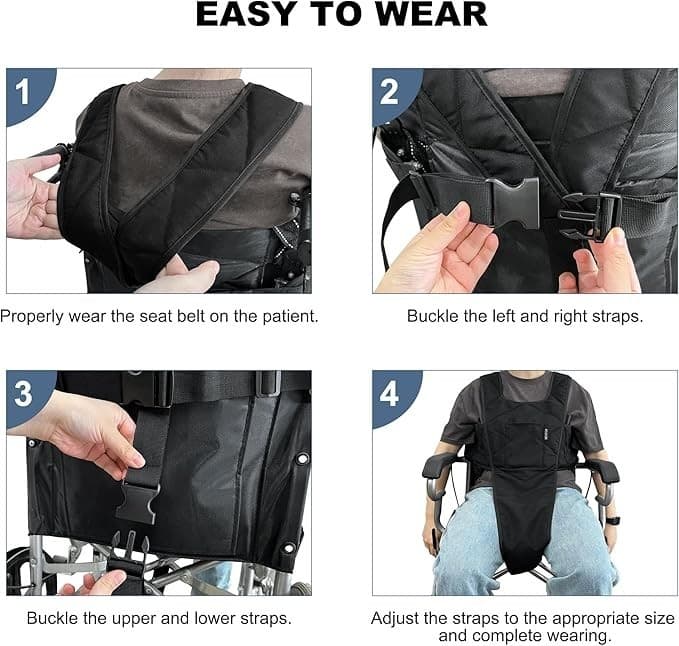 EASY TO WEAR

1

Properly wear the seat belt on the patient.

2

Buckle the left and right straps.

3

Buckle the upper and lower straps.

4

Adjust the straps to the appropriate size and complete wearing.