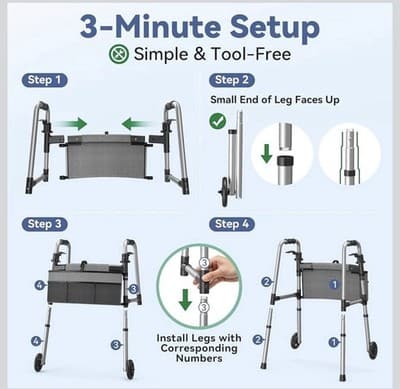 3-Minute Setup

Simple & Tool-Free

Step 1

Step 2

Small End of Leg Faces Up

Step 3

4

3

4

3

3

3

Install Legs with Corresponding Numbers

Step 4

2

1

2

1