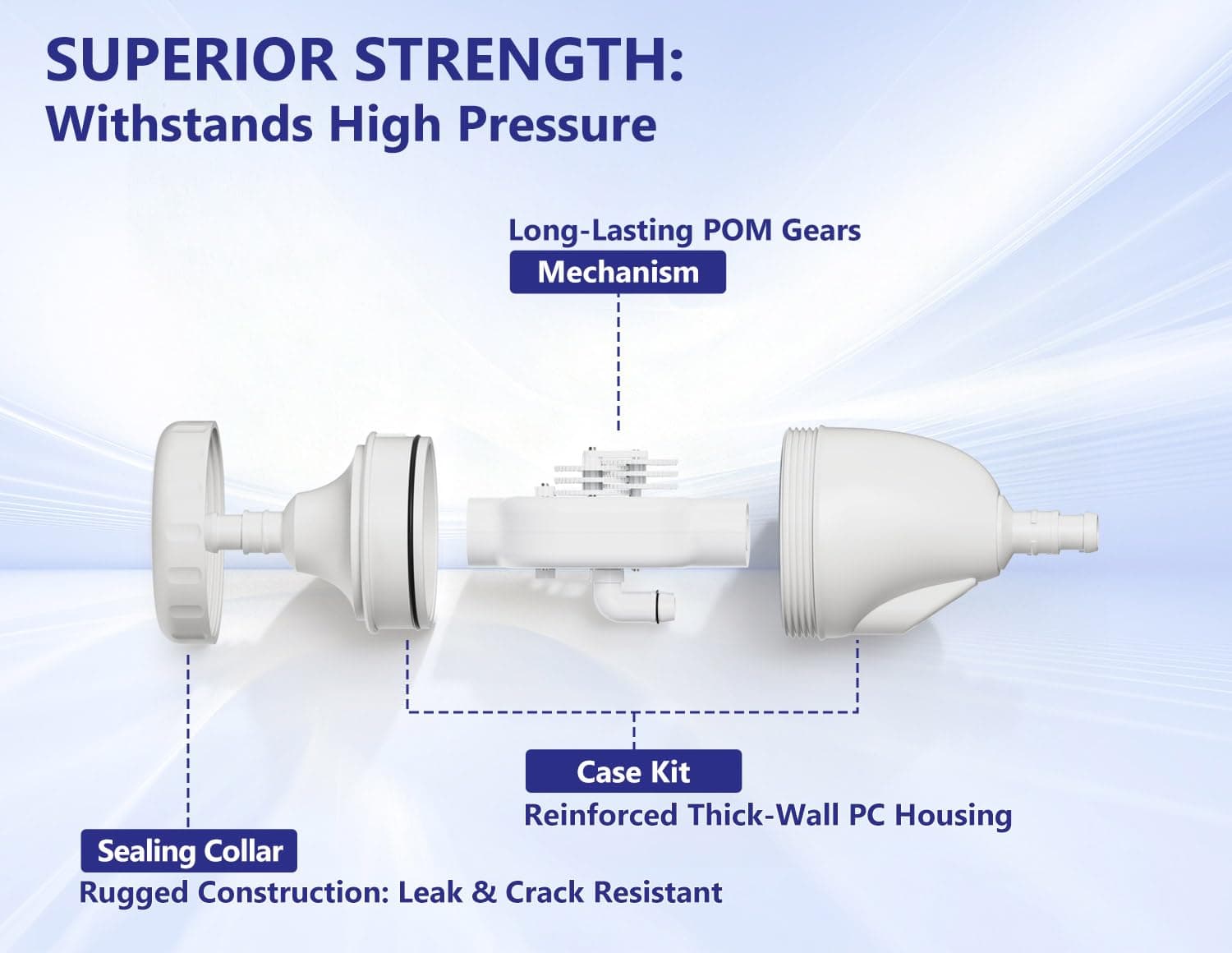 SUPERIOR STRENGTH:
Withstands High Pressure

Long-Lasting POM Gears
Mechanism

Case Kit
Reinforced Thick-Wall PC Housing

Sealing Collar
Rugged Construction: Leak & Crack Resistant