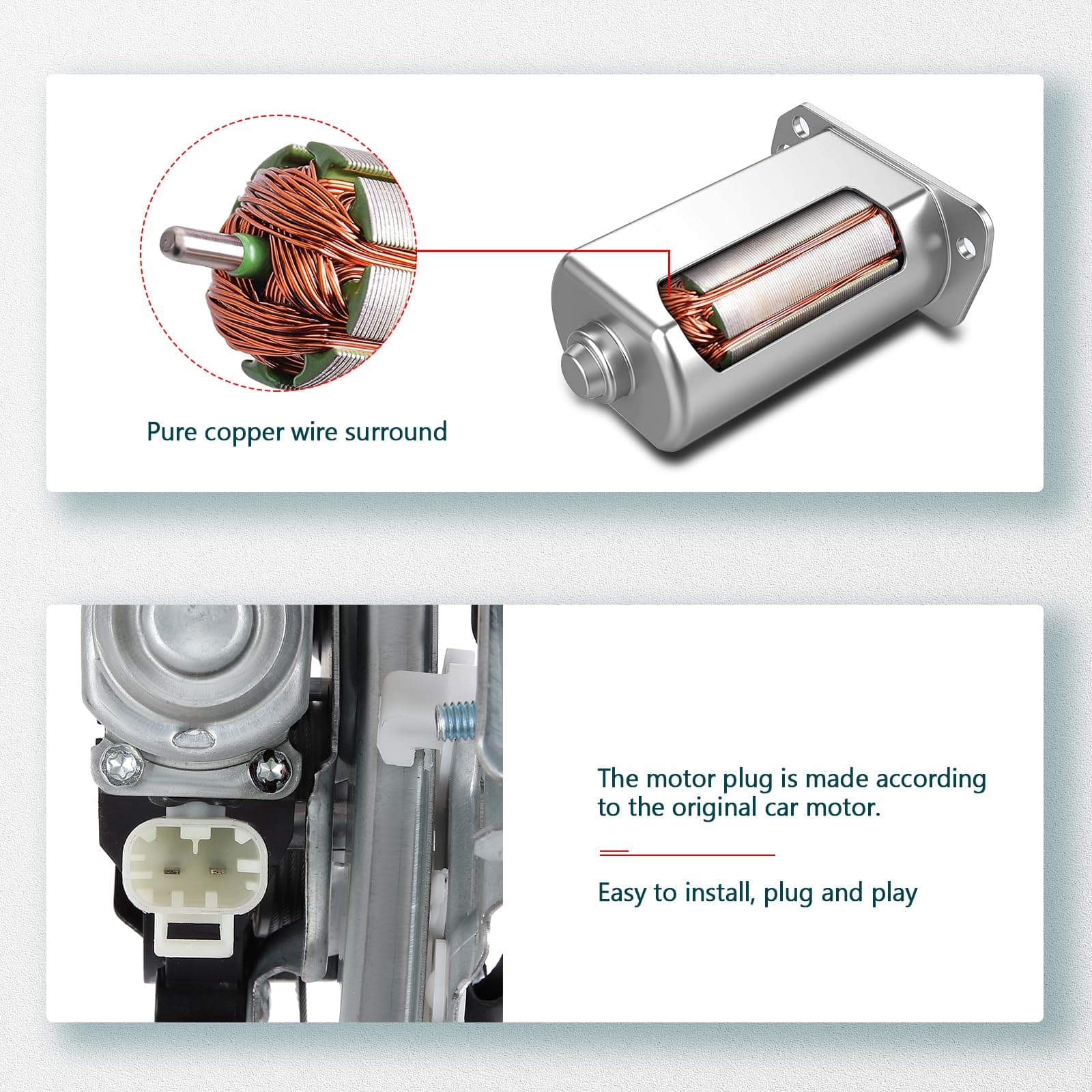 Pure copper wire surround

The motor plug is made according to the original car motor.

Easy to install, plug and play