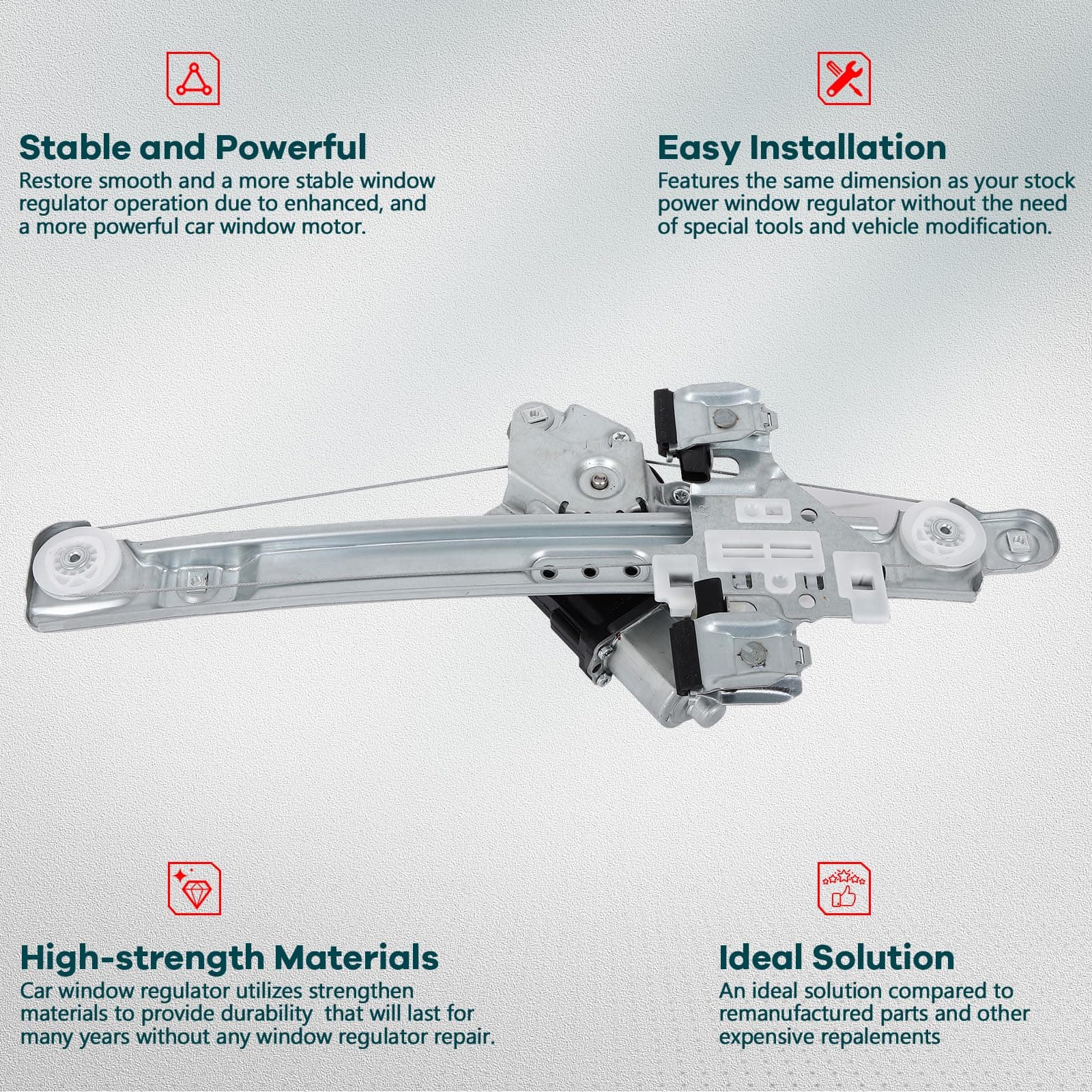 Stable and Powerful
Restore smooth and a more stable window regulator operation due to enhanced, and a more powerful car window motor.

Easy Installation
Features the same dimension as your stock power window regulator without the need of special tools and vehicle modification.

High-strength Materials
Car window regulator utilizes strengthen materials to provide durability that will last for many years without any window regulator repair.

Ideal Solution
An ideal solution compared to remanufactured parts and other expensive repalements