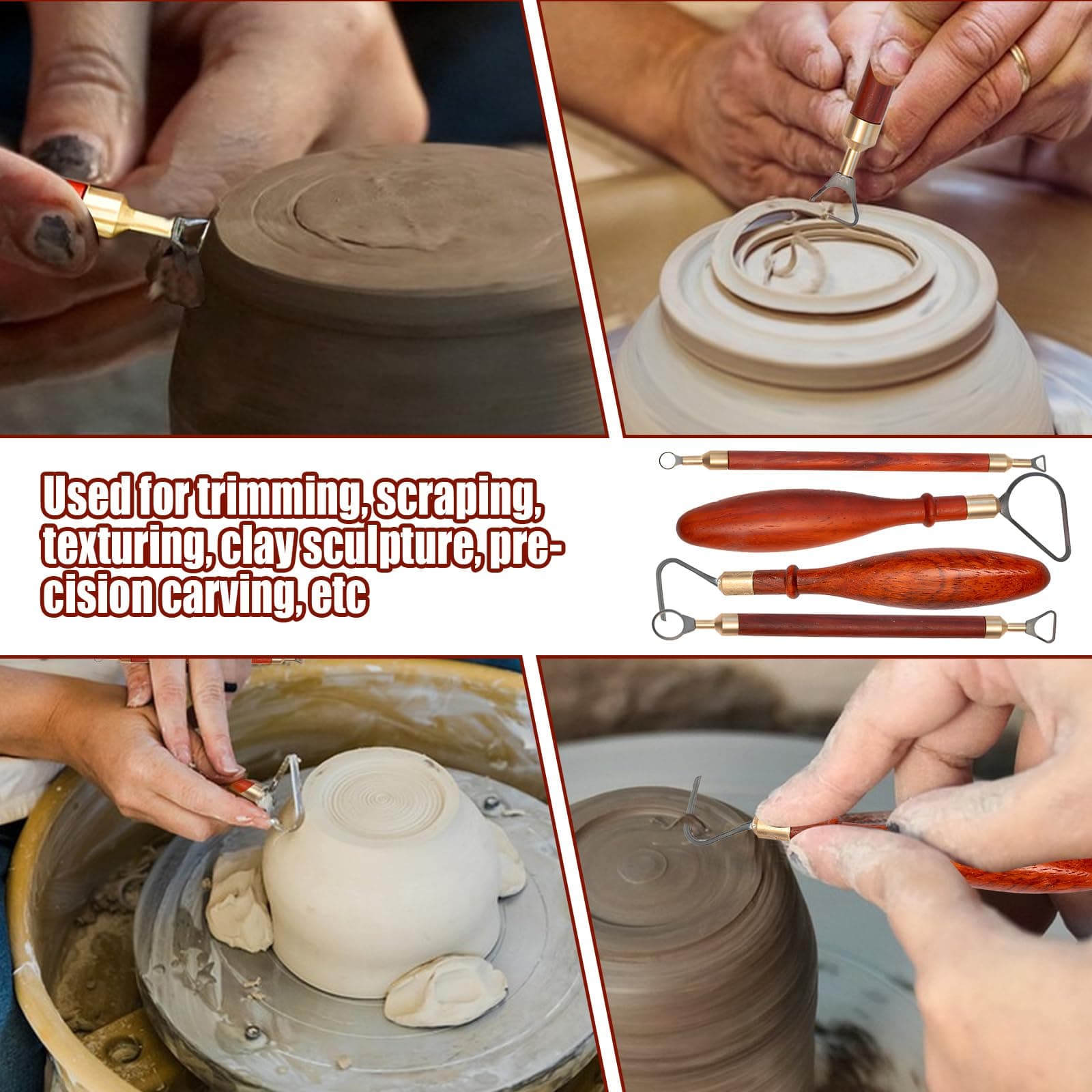 Used for trimming, scraping, texturing, clay sculpture, precision carving, etc