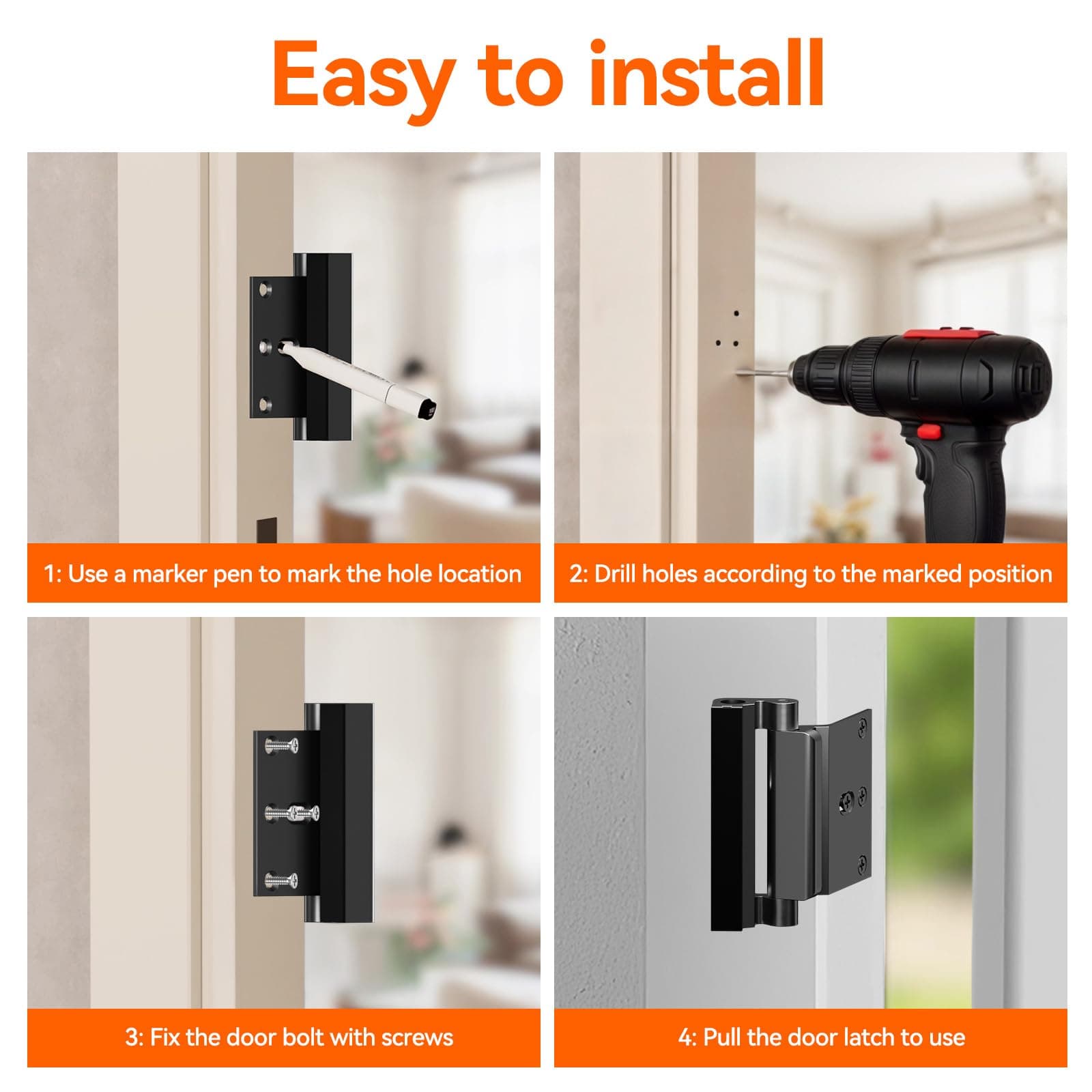 Easy to install

1: Use a marker pen to mark the hole location

2: Drill holes according to the marked position

3: Fix the door bolt with screws

4: Pull the door latch to use