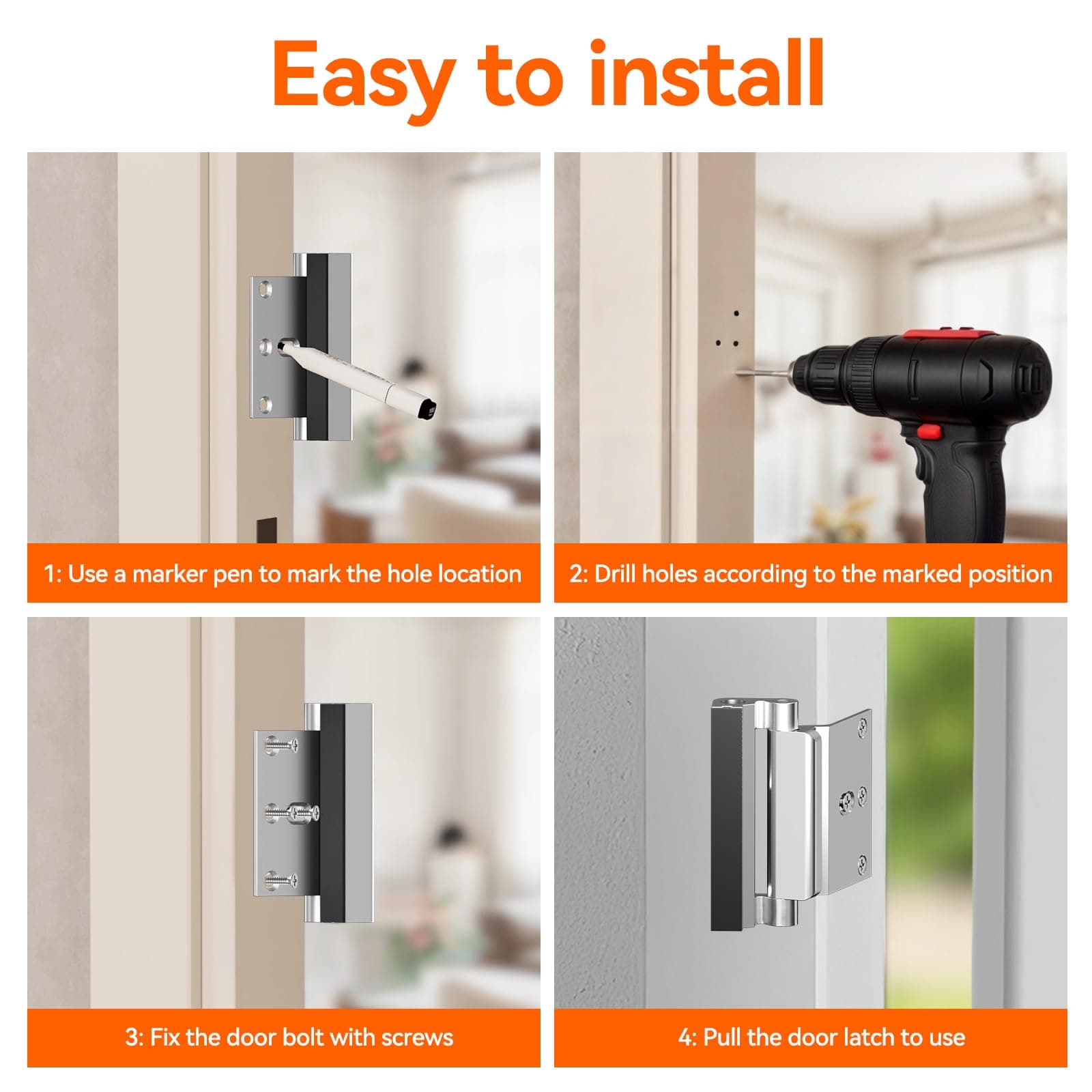 Easy to install

1: Use a marker pen to mark the hole location

2: Drill holes according to the marked position

3: Fix the door bolt with screws

4: Pull the door latch to use