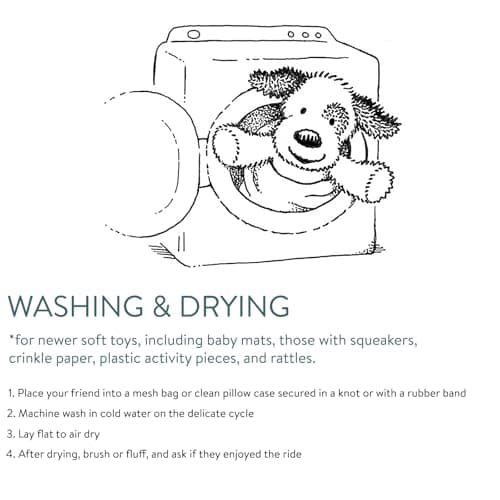 WASHING & DRYING

*for newer soft toys, including baby mats, those with squeakers, crinkle paper, plastic activity pieces, and rattles.

1. Place your friend into a mesh bag or clean pillow case secured in a knot or with a rubber band
2. Machine wash in cold water on the delicate cycle
3. Lay flat to air dry
4. After drying, brush or fluff, and ask if they enjoyed the ride