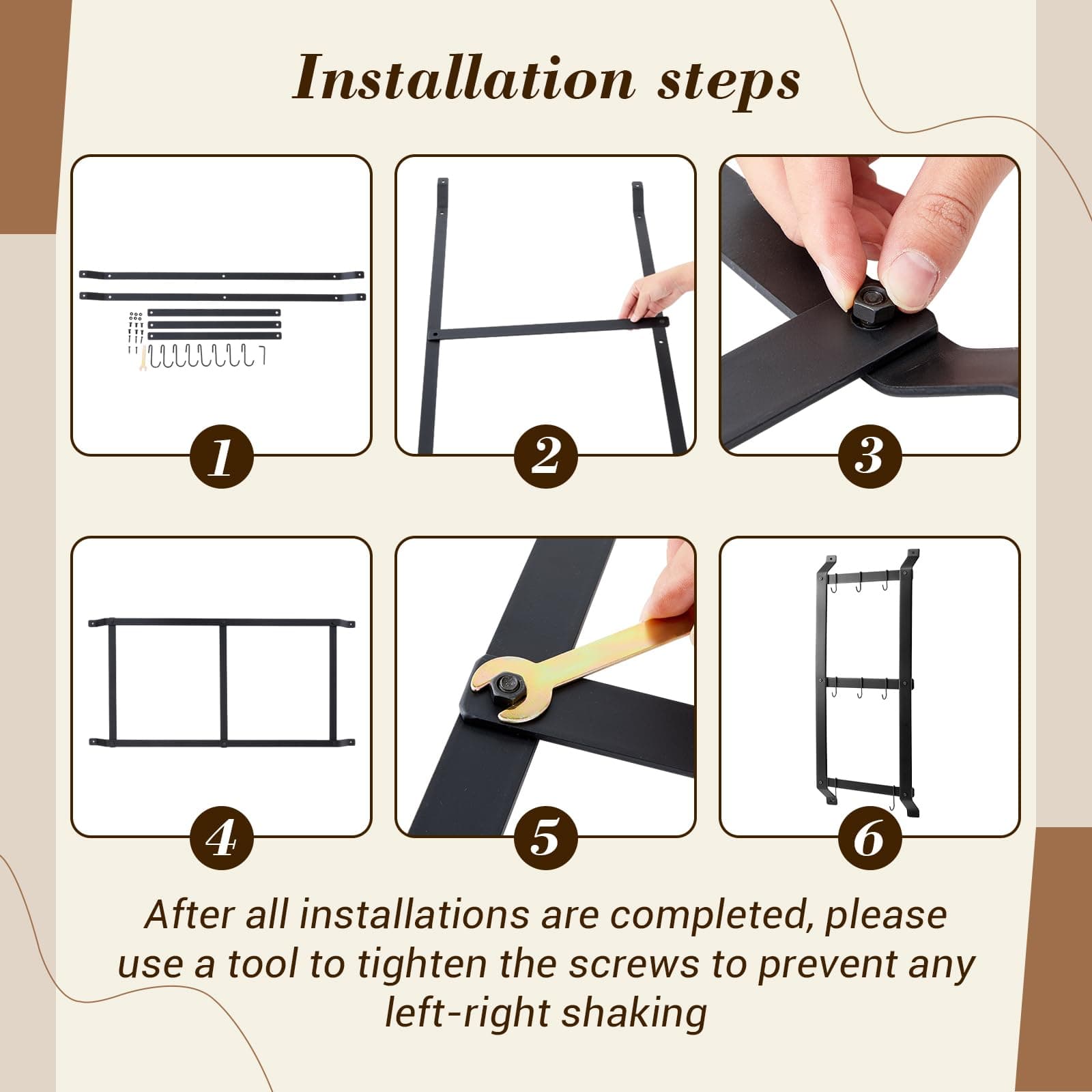 Installation steps

1

2

3

4

5

6

After all installations are completed, please use a tool to tighten the screws to prevent any left-right shaking