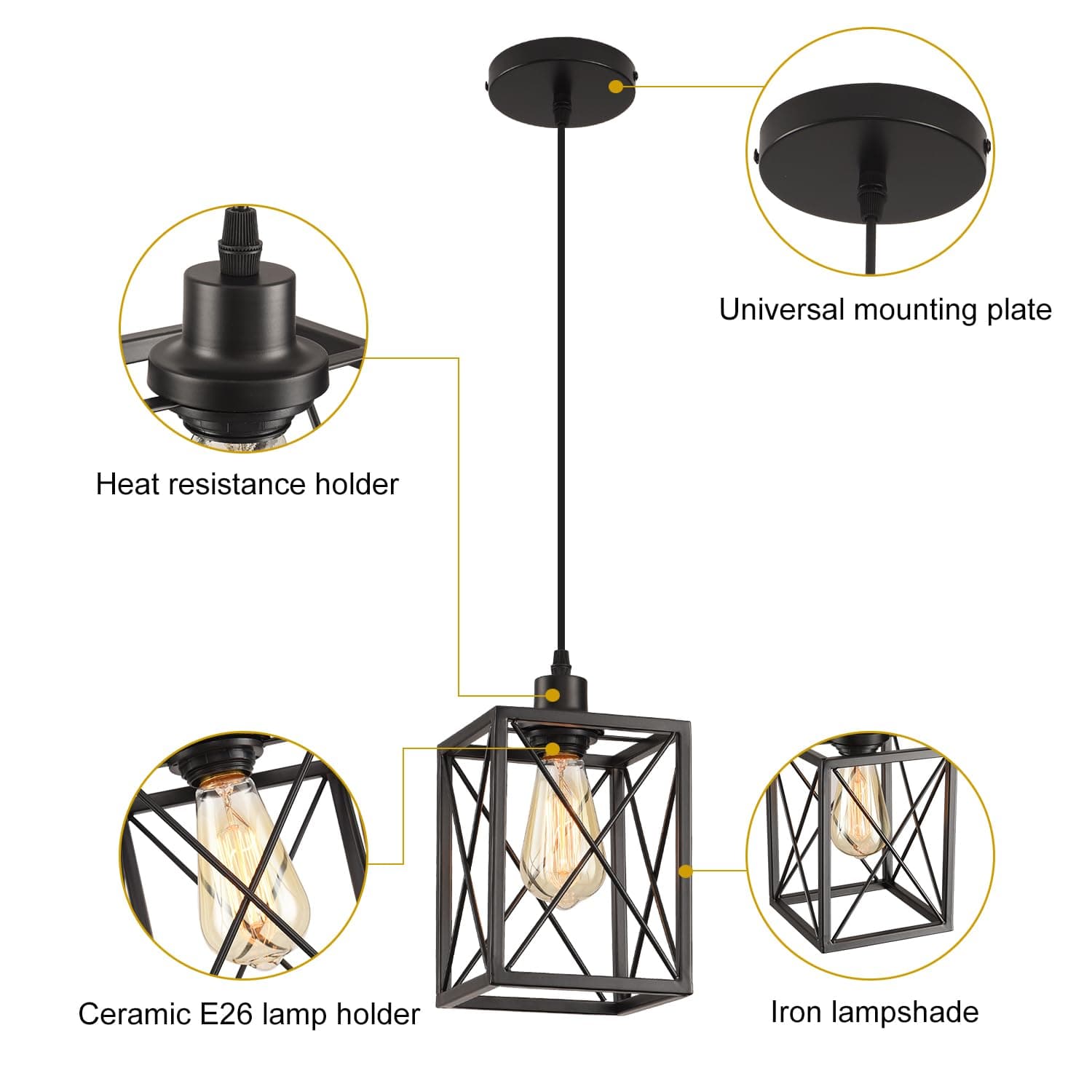 Universal mounting plate

Heat resistance holder

Ceramic E26 lamp holder

Iron lampshade