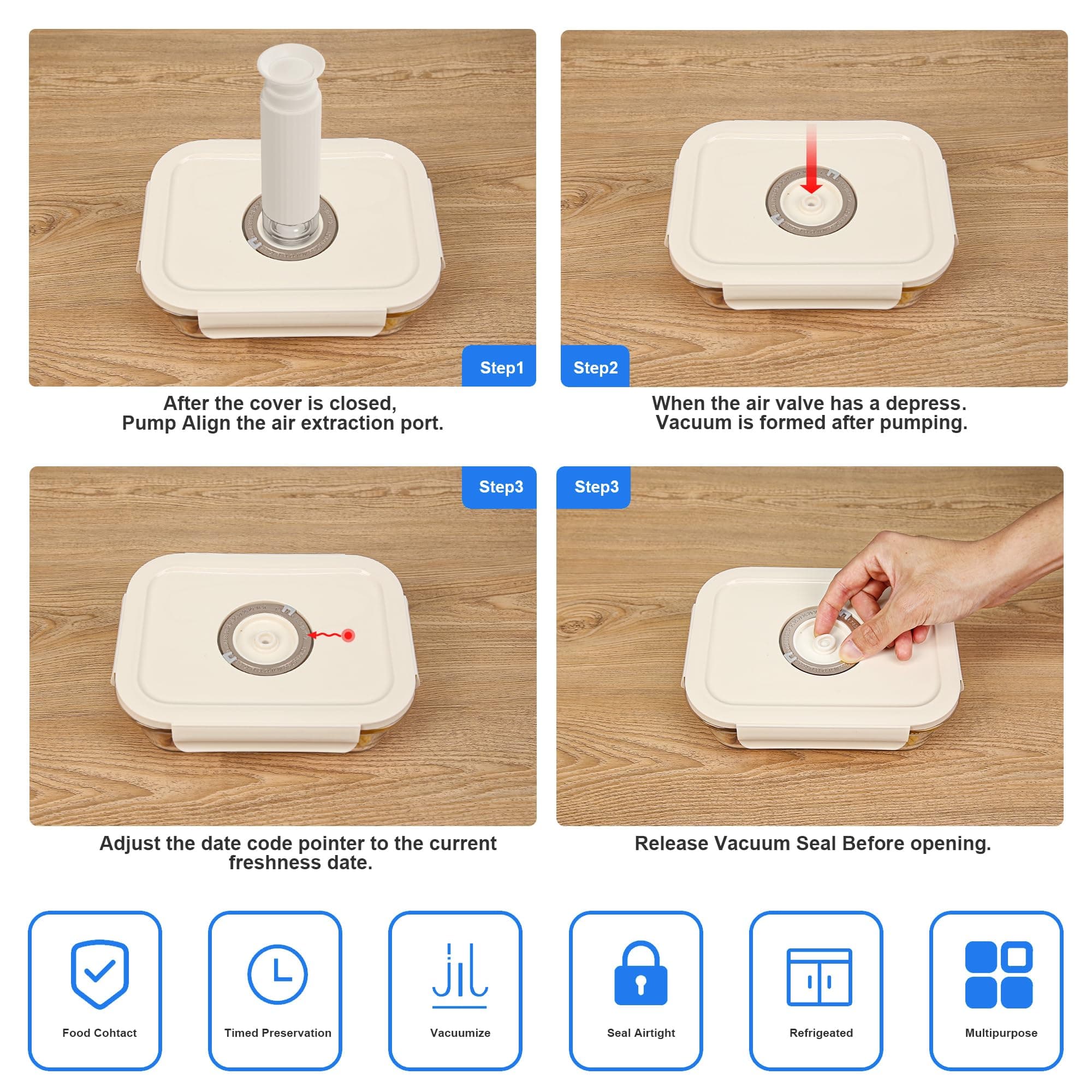 Step1

After the cover is closed, Pump Align the air extraction port.

Step2

When the air valve has a depress. Vacuum is formed after pumping.

Step3

Adjust the date code pointer to the current freshness date.

Step3

Release Vacuum Seal Before opening.

Food Cohtact

Timed Preservation

Vacuumize

Seal Airtight

Refrigeated

Multipurpose