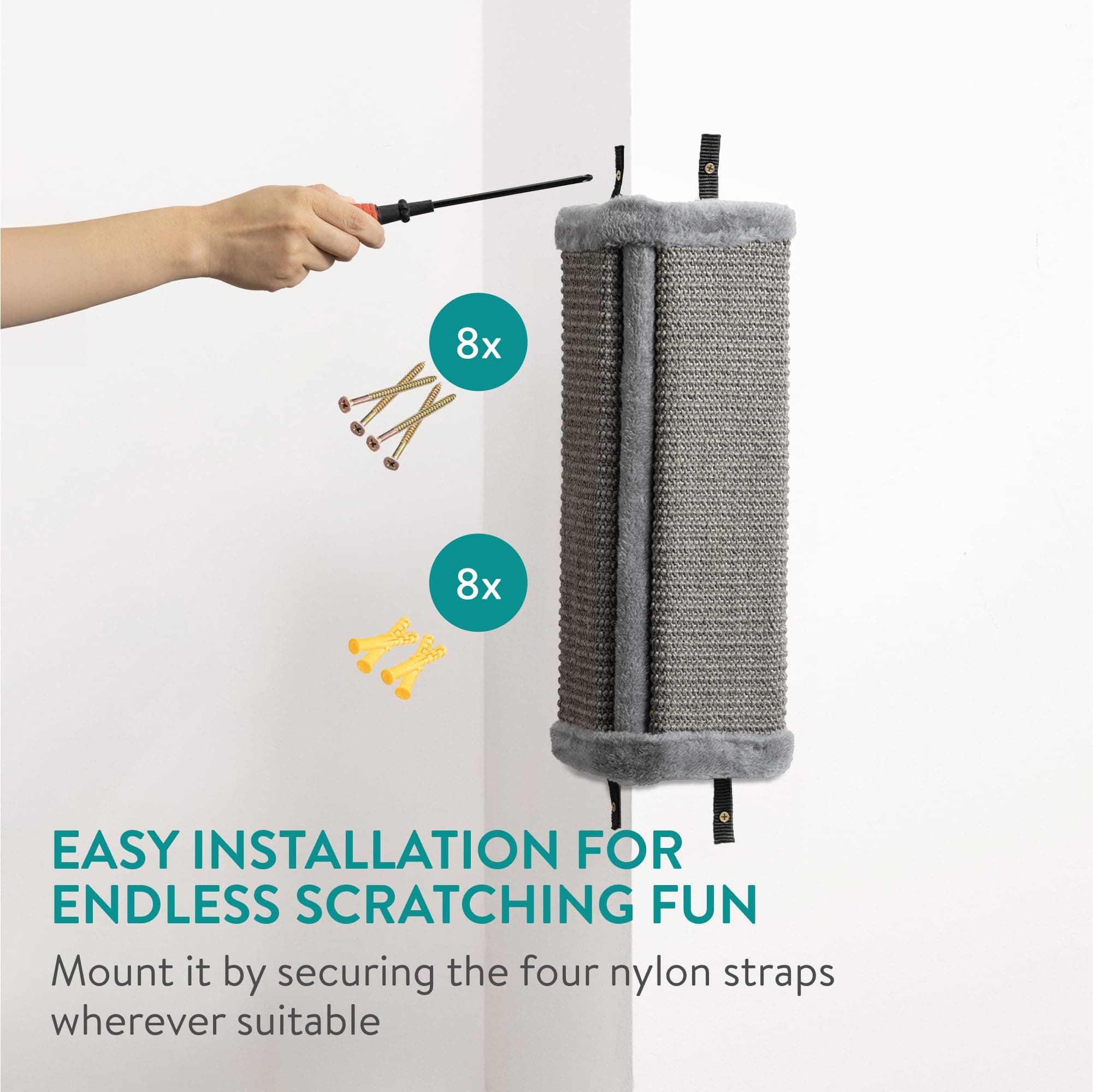 8x

8x

EASY INSTALLATION FOR ENDLESS SCRATCHING FUN

Mount it by securing the four nylon straps wherever suitable