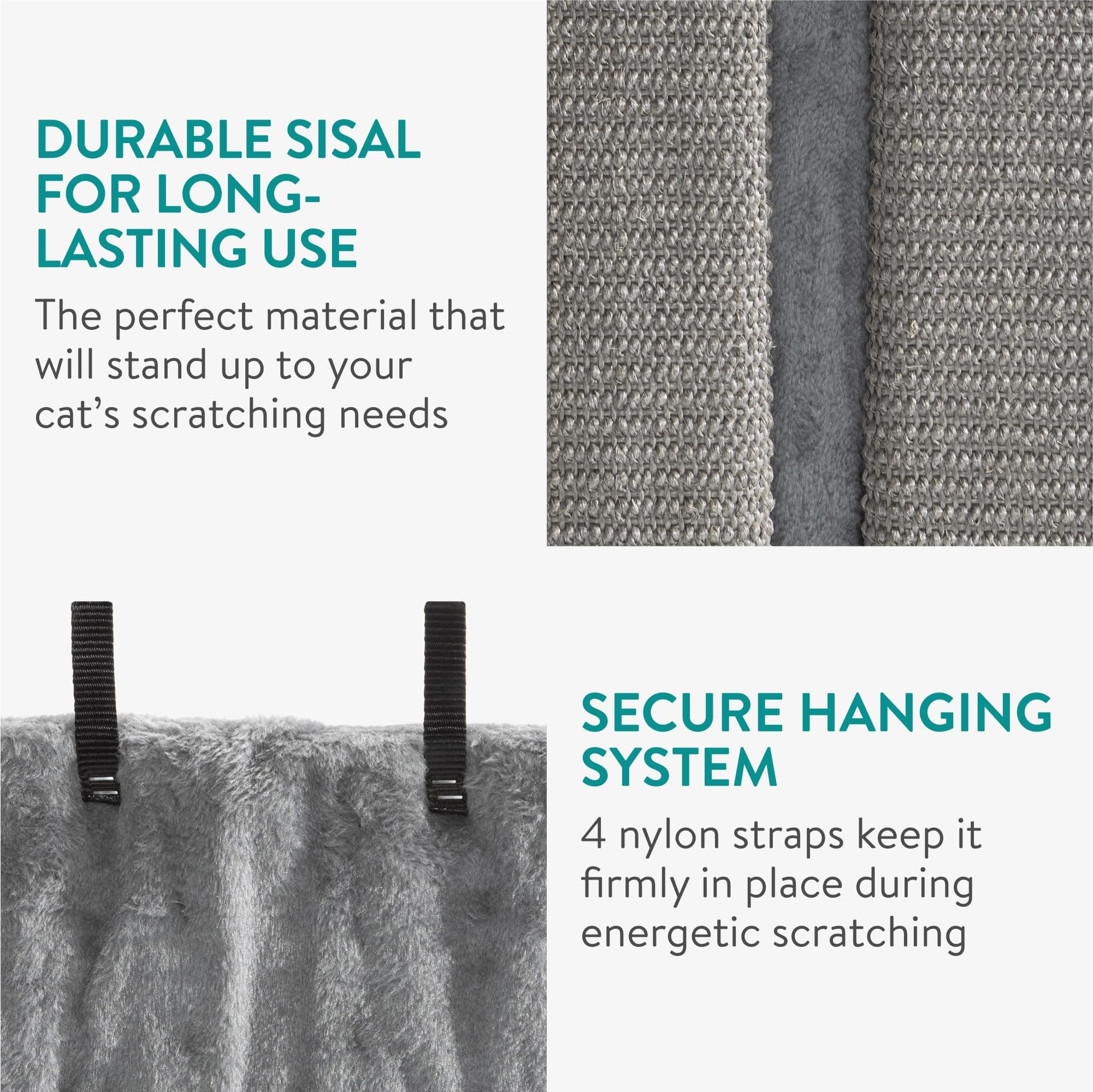 DURABLE SISAL FOR LONG-LASTING USE

The perfect material that will stand up to your cat's scratching needs

SECURE HANGING SYSTEM

4 nylon straps keep it firmly in place during energetic scratching