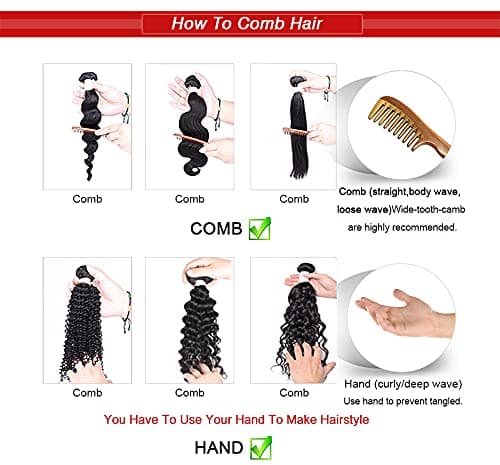 How To Comb Hair

Comb

Comb

Comb

Comb (straight,body wave, loose wave)Wide-tooth-camb are highly recommended.

COMB

Comb

Comb

Comb

Hand (curly/deep wave)
Use hand to prevent tangled.

You Have To Use Your Hand To Make Hairstyle

HAND