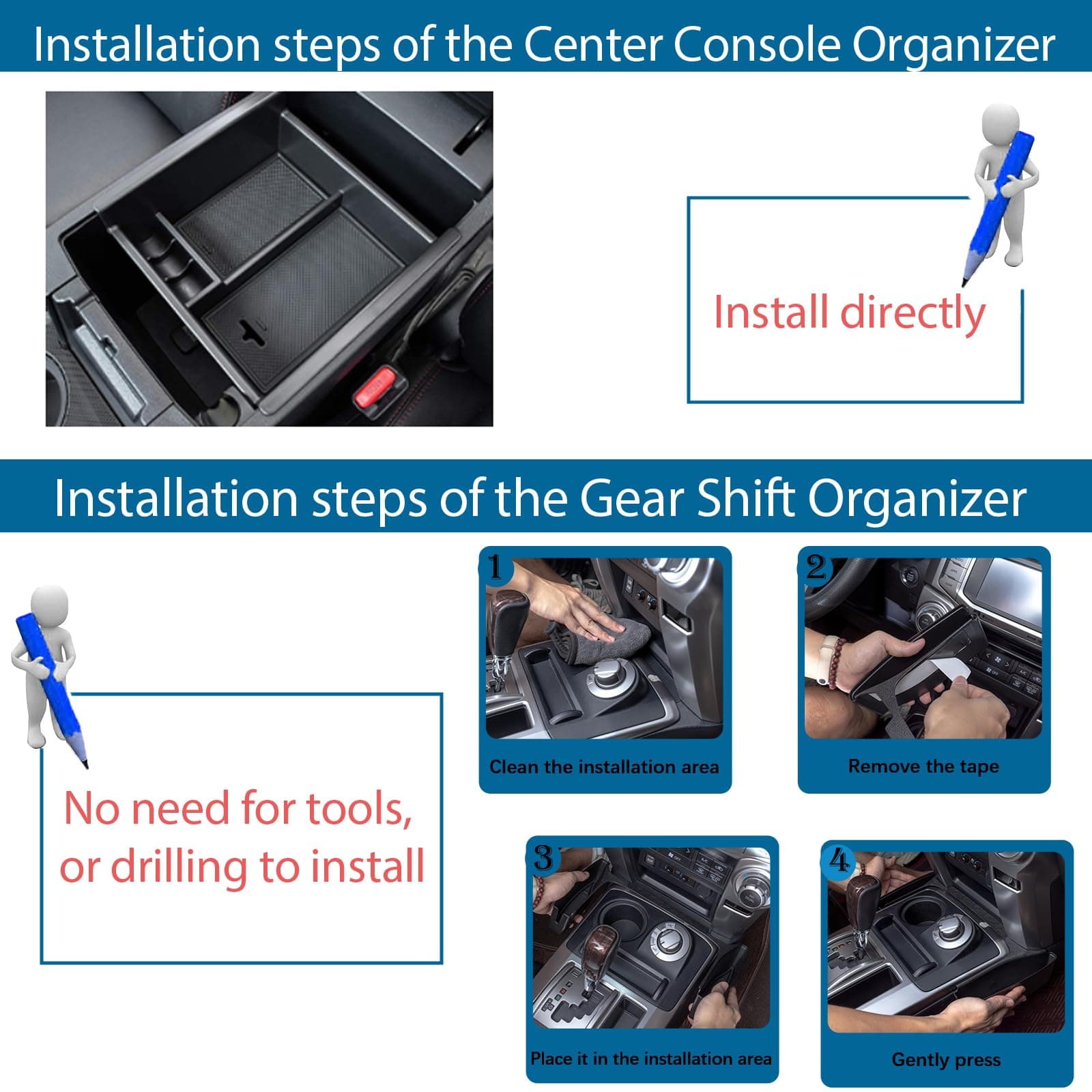 Installation steps of the Center Console Organizer

Install directly

Installation steps of the Gear Shift Organizer

No need for tools, or drilling to install

1
Clean the installation area

2
Remove the tape

3
Place it in the installation area

4
Gently press