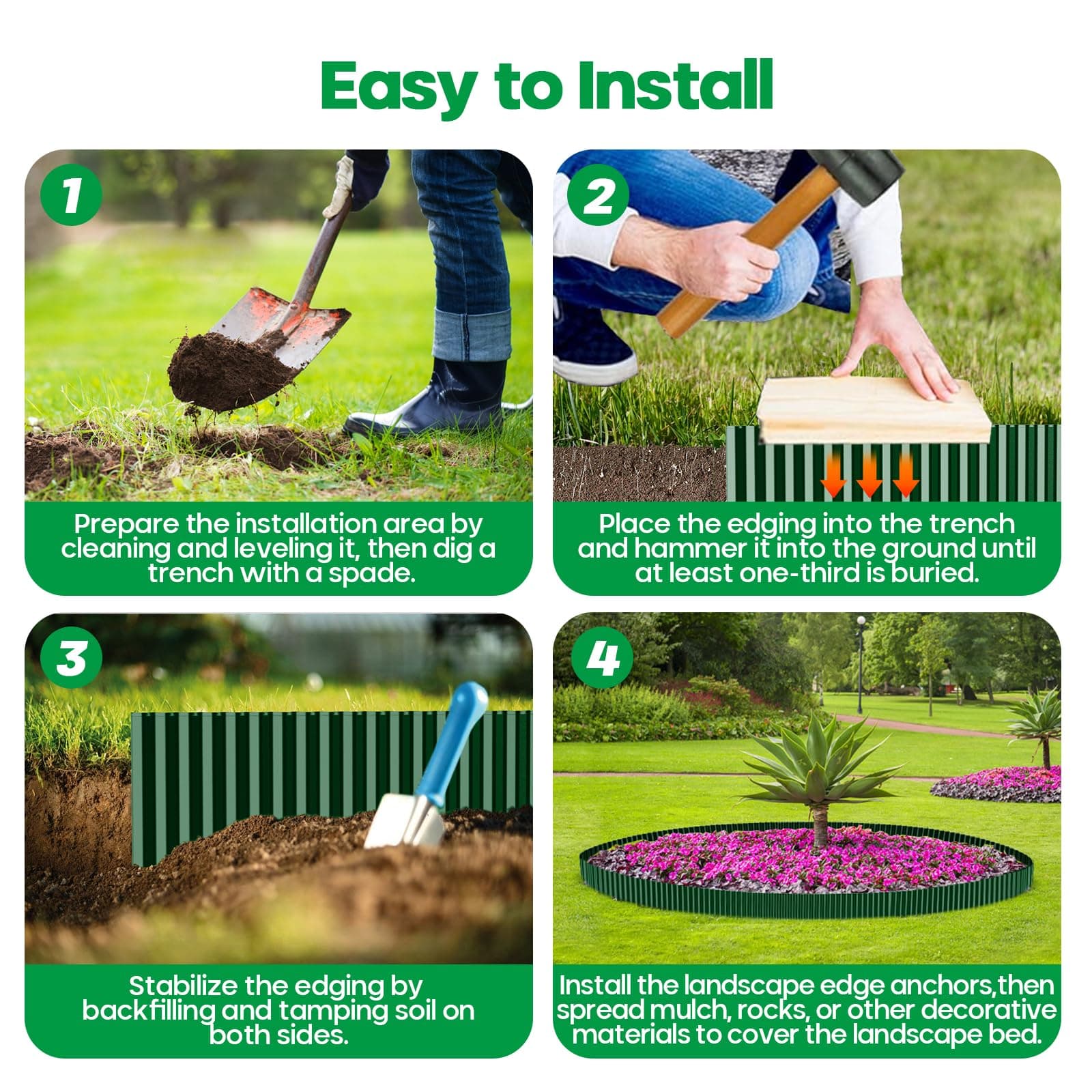 Easy to Install

1

Prepare the installation area by cleaning and leveling it, then dig a trench with a spade.

2

Place the edging into the trench and hammer it into the ground until at least one-third is buried.

3

Stabilize the edging by backfilling and tamping soil on both sides.

4

Install the landscape edge anchors,then spread mulch, rocks, or other decorative materials to cover the landscape bed.