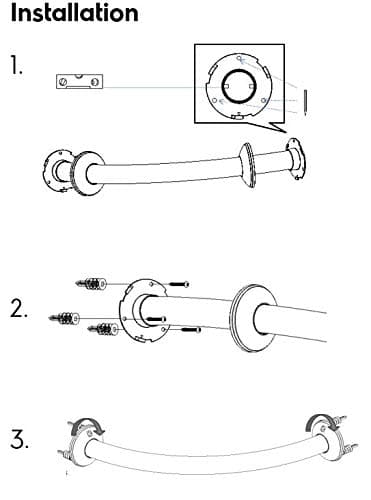 Installation

1.

2.

3.