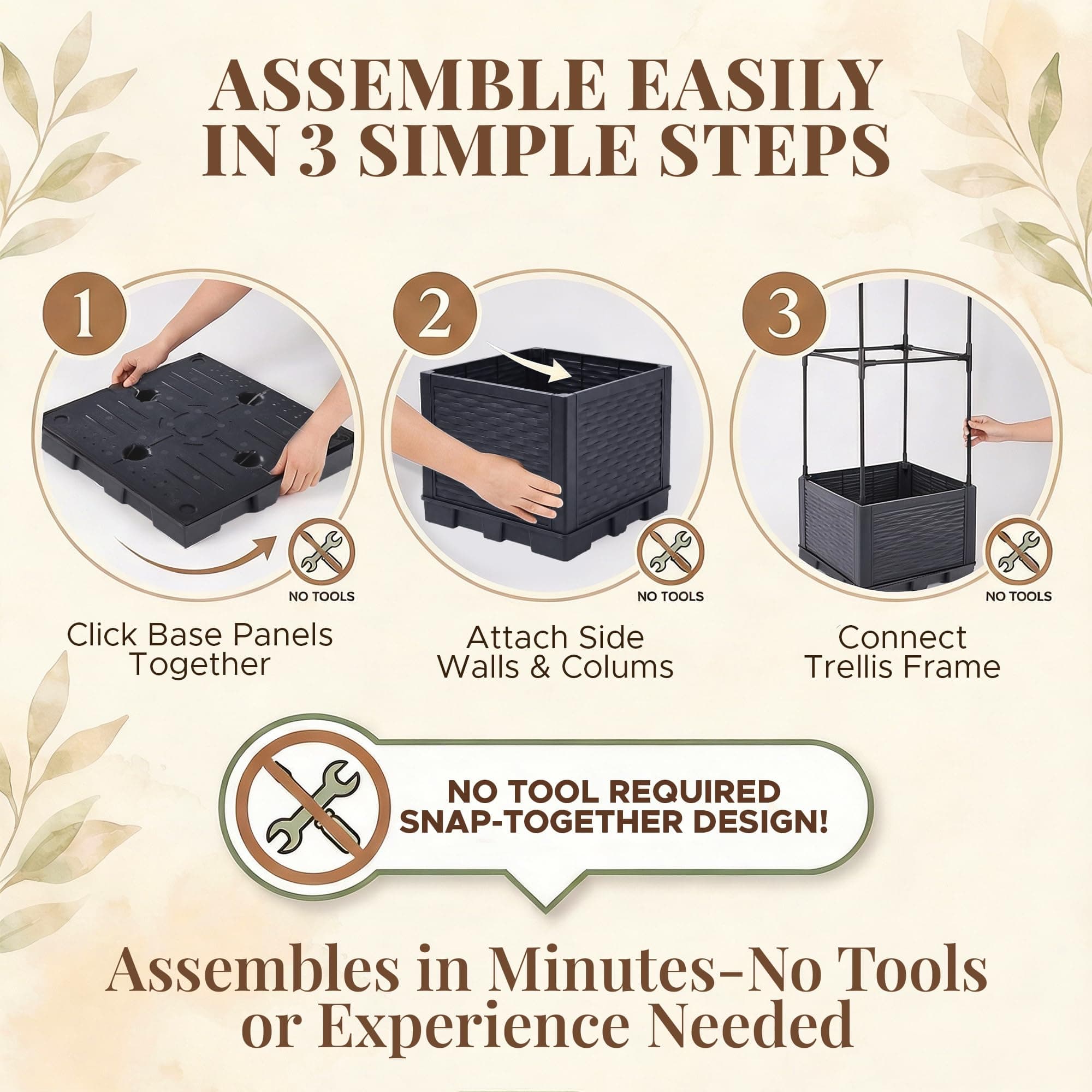 ASSEMBLE EASILY IN 3 SIMPLE STEPS

1

NO TOOLS

Click Base Panels Together

2

NO TOOLS

Attach Side Walls & Colums

3

NO TOOLS

Connect Trellis Frame

NO TOOL REQUIRED SNAP-TOGETHER DESIGN!

Assembles in Minutes-No Tools or Experience Needed