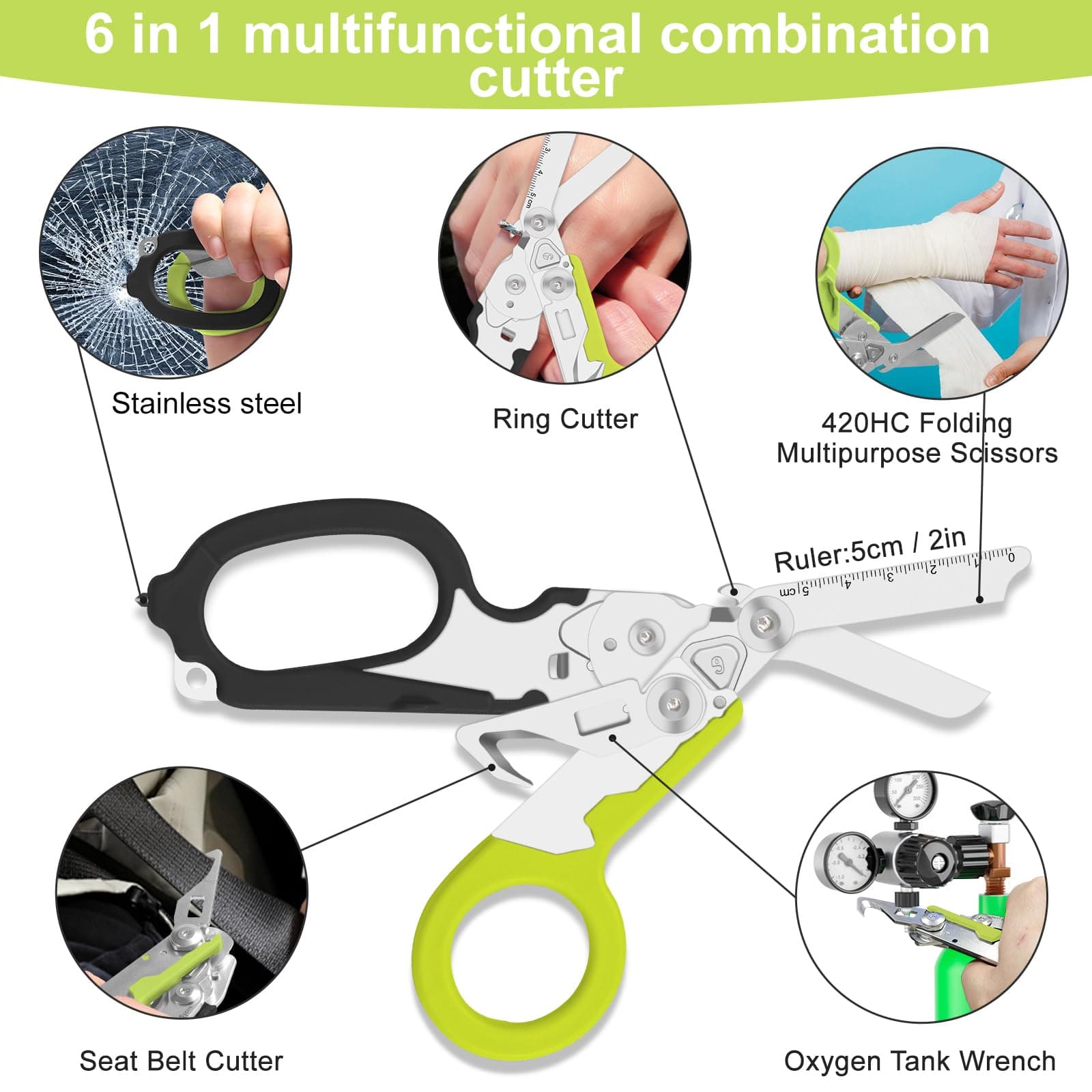 6 in 1 multifunctional combination cutter

Stainless steel

Ring Cutter

420HC Folding Multipurpose Scissors

Ruler:5cm / 2in

0 1 2 3 4 5 cm

Seat Belt Cutter

Oxygen Tank Wrench