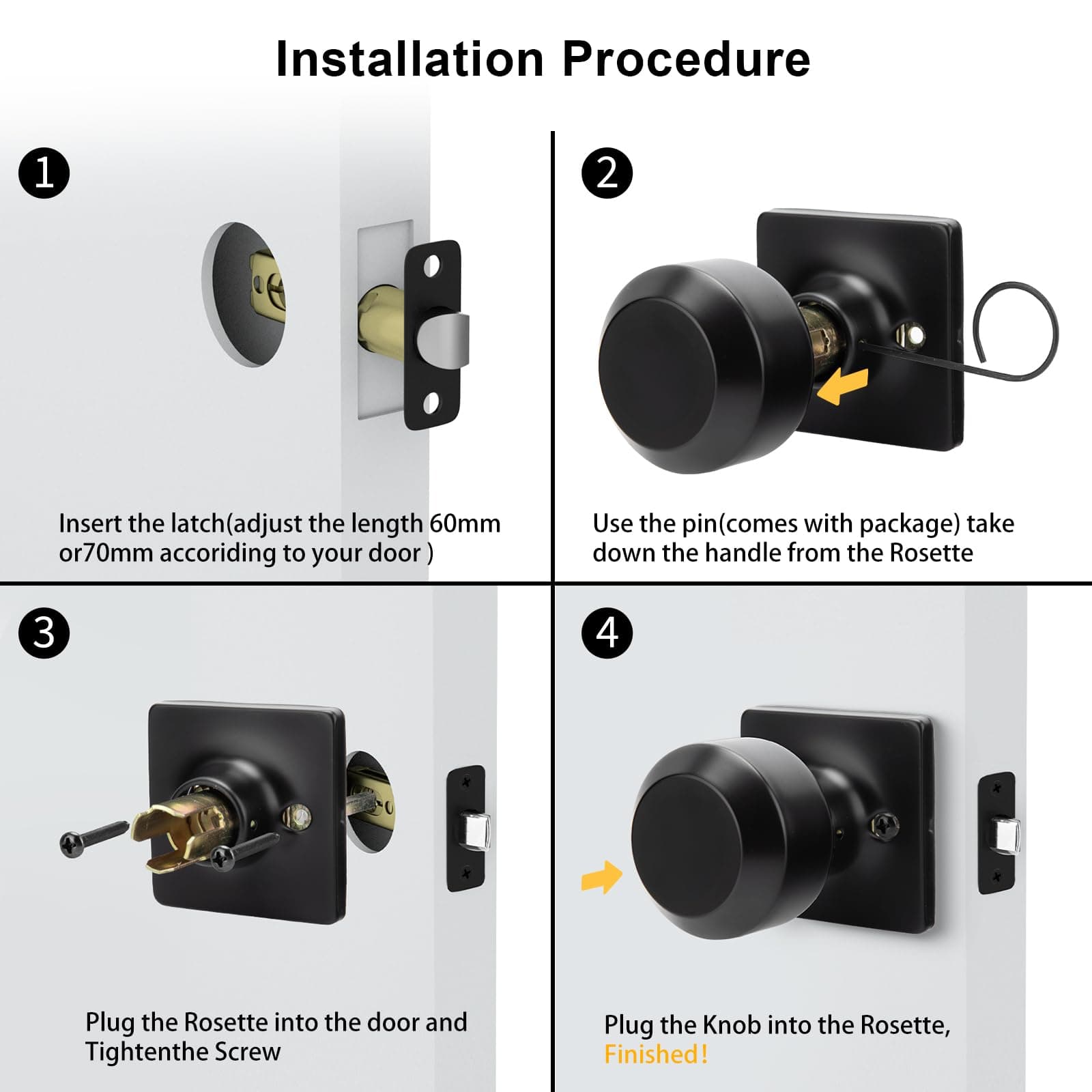 Installation Procedure

1

Insert the latch(adjust the length 60mm or70mm accoriding to your door )

2

Use the pin(comes with package) take down the handle from the Rosette

3

Plug the Rosette into the door and Tightenthe Screw

4

Plug the Knob into the Rosette, Finished!