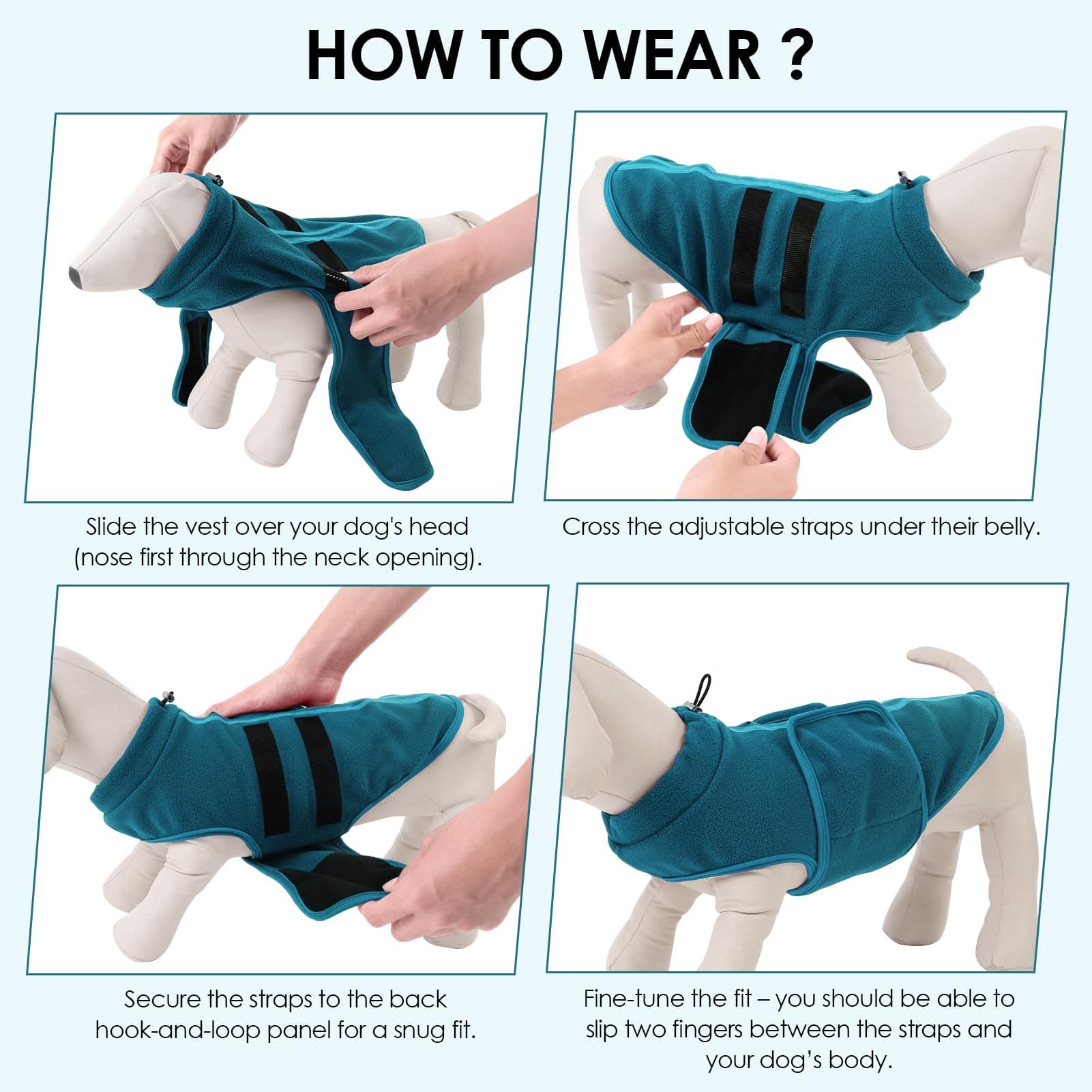 HOW TO WEAR ?

Slide the vest over your dog's head (nose first through the neck opening).

Cross the adjustable straps under their belly.

Secure the straps to the back hook-and-loop panel for a snug fit.

Fine-tune the fit – you should be able to slip two fingers between the straps and your dog's body.