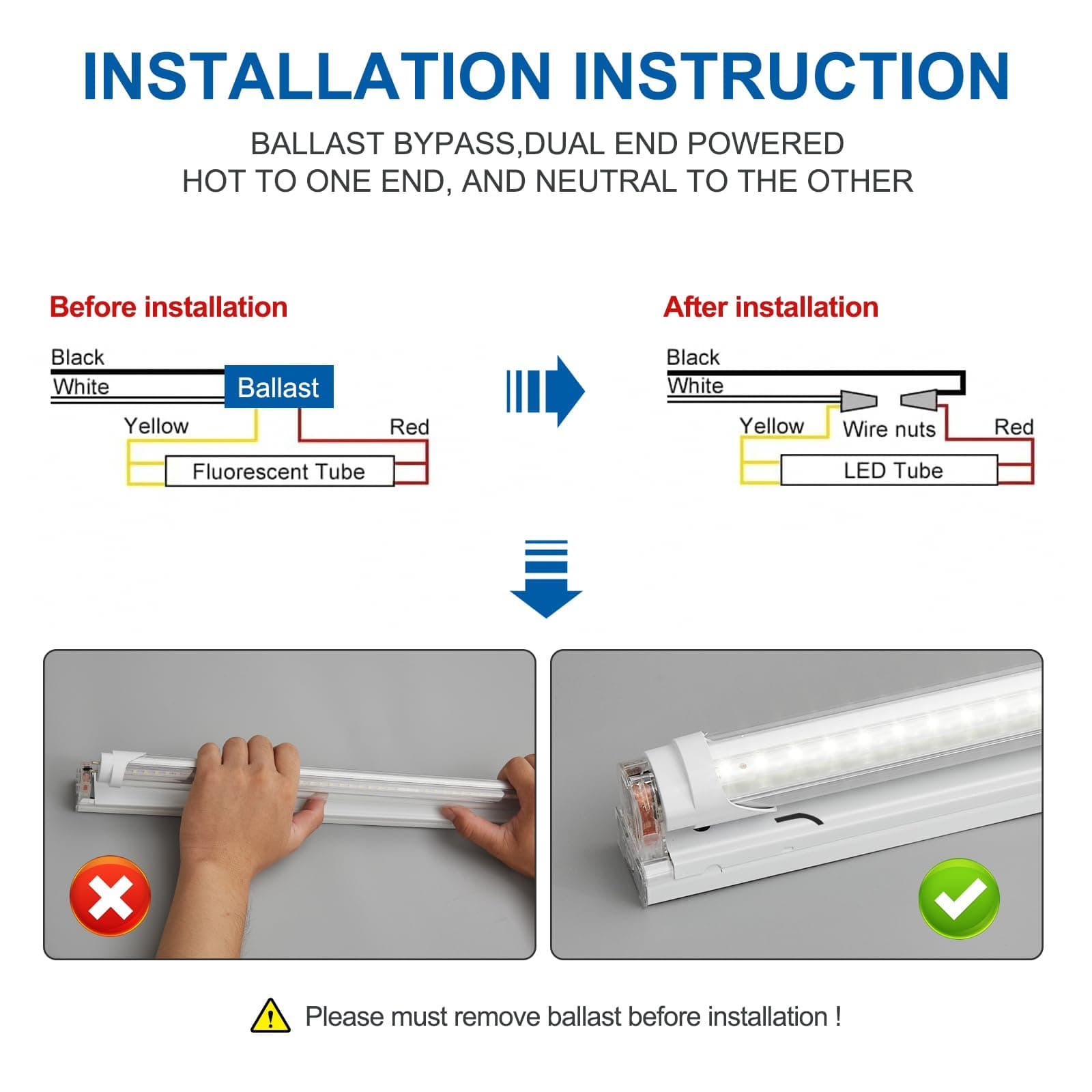 INSTALLATION INSTRUCTION

BALLAST BYPASS,DUAL END POWERED
HOT TO ONE END, AND NEUTRAL TO THE OTHER

Before installation

Black
White
Ballast
Yellow
Red
Fluorescent Tube

After installation

Black
White
Yellow
Wire nuts
Red
LED Tube

Please must remove ballast before installation !