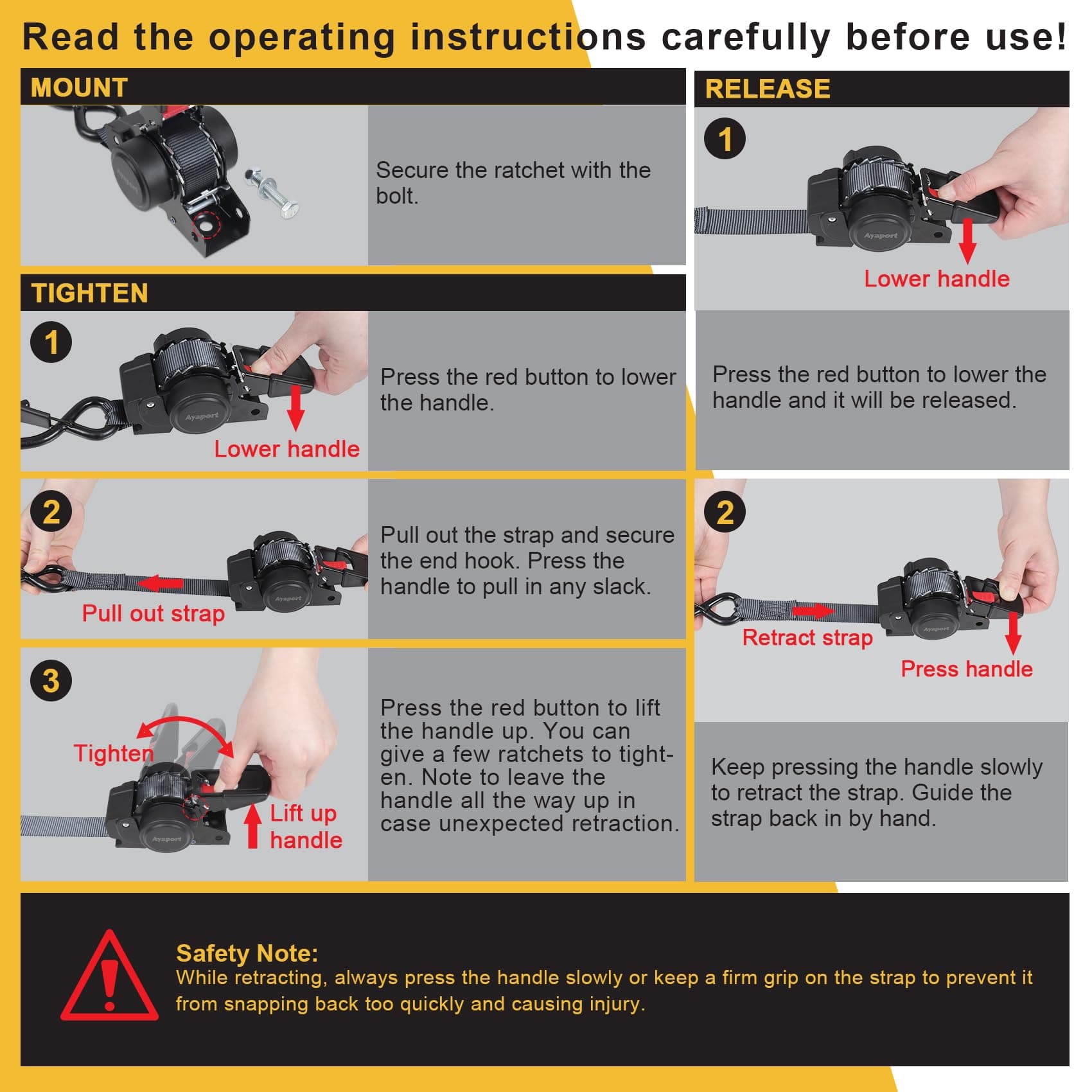 Read the operating instructions carefully before use!

MOUNT

Ayaport

Secure the ratchet with the bolt.

TIGHTEN

1

Ayaport

Lower handle

Press the red button to lower the handle.

2

Ayaport

Pull out strap

Pull out the strap and secure the end hook. Press the handle to pull in any slack.

3

Tighten

Ayaport

Lift up handle

Press the red button to lift the handle up. You can give a few ratchets to tighten. Note to leave the handle all the way up in case unexpected retraction.

RELEASE

1

Ayaport

Lower handle

Press the red button to lower the handle and it will be released.

2

Ayaport

Retract strap

Press handle

Keep pressing the handle slowly to retract the strap. Guide the strap back in by hand.

Safety Note:
While retracting, always press the handle slowly or keep a firm grip on the strap to prevent it from snapping back too quickly and causing injury.